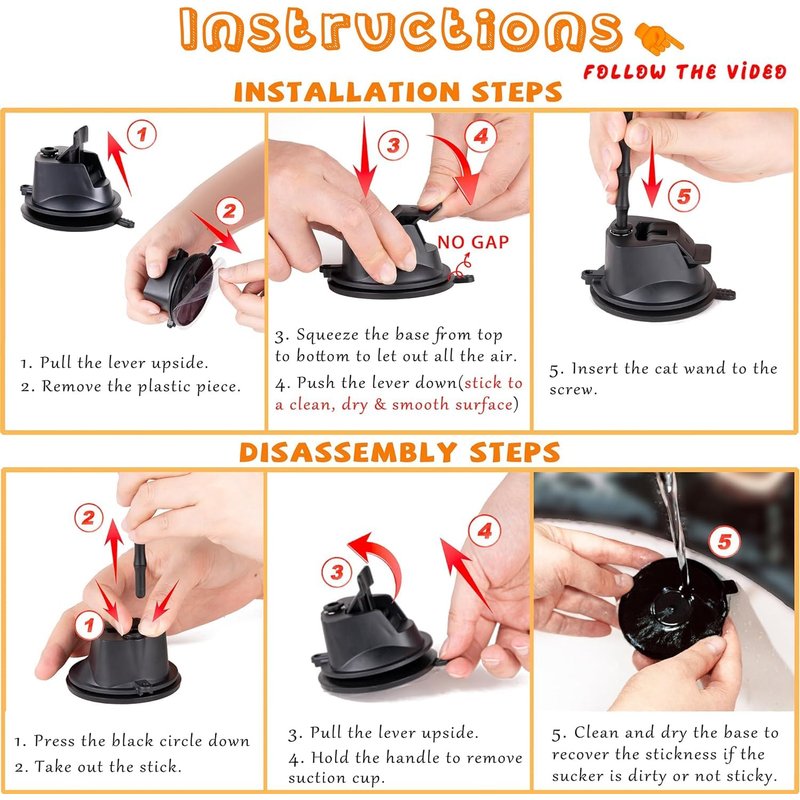 Instructions

FOLLOW THE VIDEO

INSTALLATION STEPS

1

2

1. Pull the lever upside.
2. Remove the plastic piece.

3

4

NO GAP

3. Squeeze the base from top to bottom to let out all the air.
4. Push the lever down(stick to a clean, dry & smooth surface)

5

5. Insert the cat wand to the screw.

DISASSEMBLY STEPS

2

1

1. Press the black circle down
2. Take out the stick.

3

4

3. Pull the lever upside.
4. Hold the handle to remove suction cup.

5

5. Clean and dry the base to recover the stickness if the sucker is dirty or not sticky.