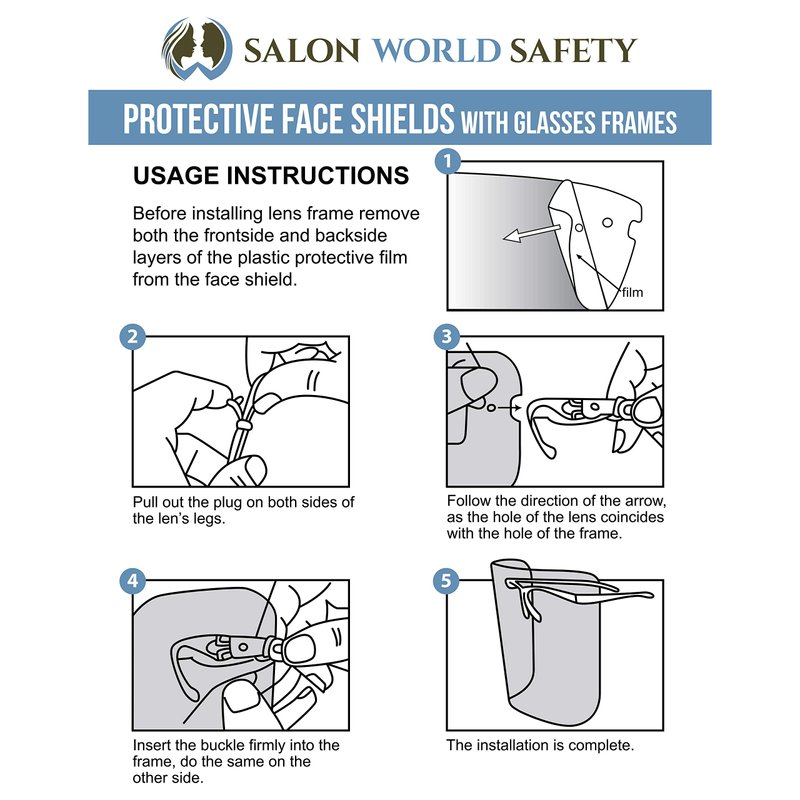 SALON WORLD SAFETY

PROTECTIVE FACE SHIELDS WITH GLASSES FRAMES

USAGE INSTRUCTIONS

Before installing lens frame remove both the frontside and backside layers of the plastic protective film from the face shield.

1

film

2

Pull out the plug on both sides of the len's legs.

3

Follow the direction of the arrow, as the hole of the lens coincides with the hole of the frame.

4

Insert the buckle firmly into the frame, do the same on the other side.

5

The installation is complete.