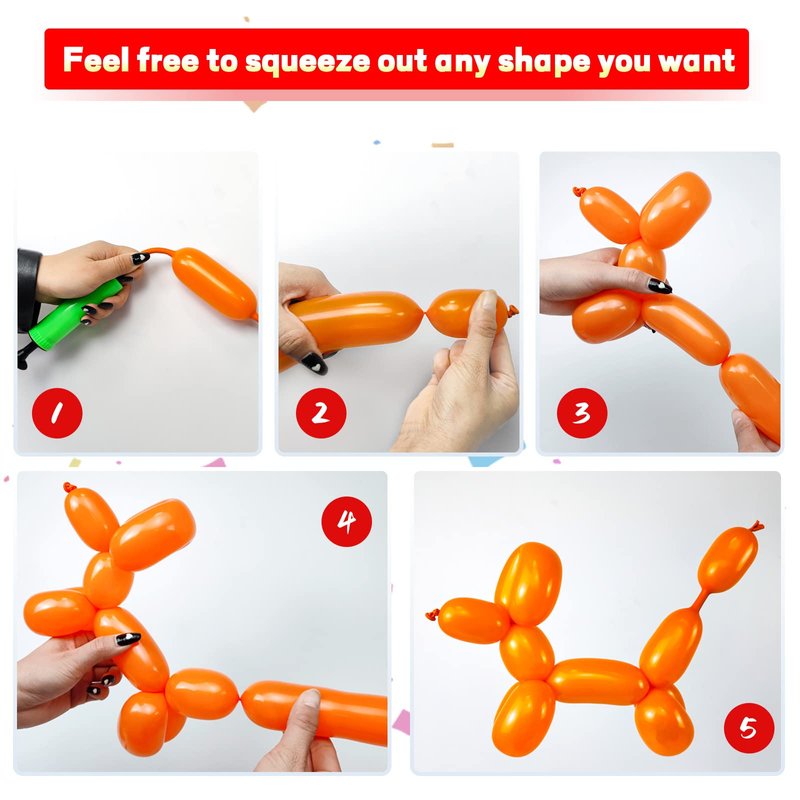 Feel free to squeeze out any shape you want

1

2

3

4

5