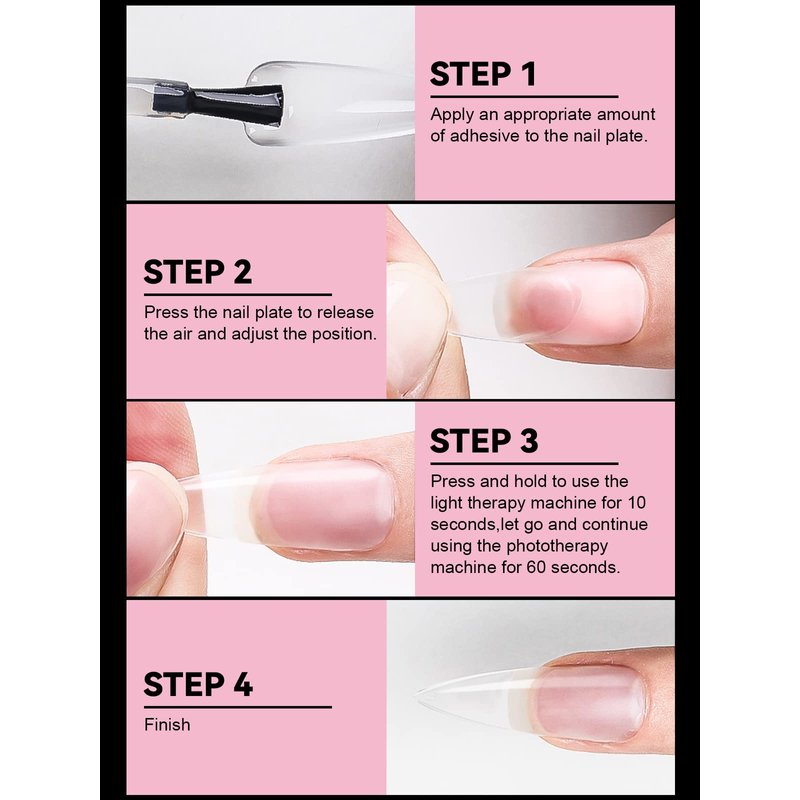 STEP 1

Apply an appropriate amount of adhesive to the nail plate.

STEP 2

Press the nail plate to release the air and adjust the position.

STEP 3

Press and hold to use the light therapy machine for 10 seconds,let go and continue using the phototherapy machine for 60 seconds.

STEP 4

Finish