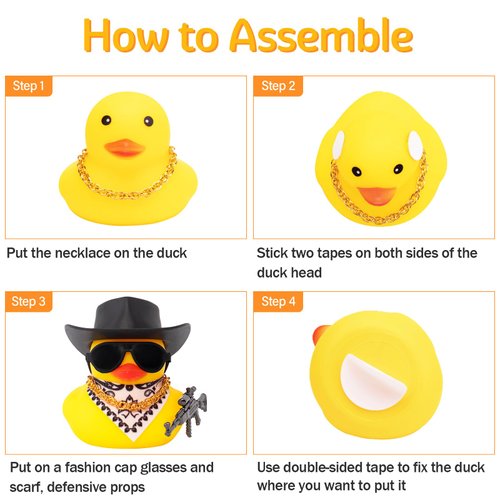 How to Assemble

Step 1

Put the necklace on the duck

Step 2

Stick two tapes on both sides of the duck head

Step 3

Put on a fashion cap glasses and scarf, defensive props

Step 4

Use double-sided tape to fix the duck where you want to put it