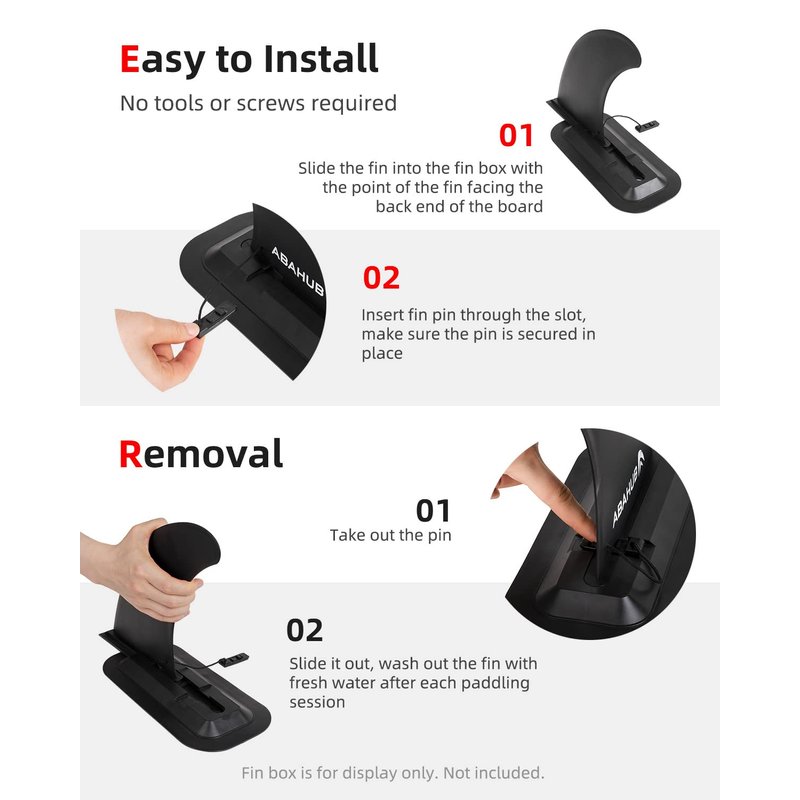 Easy to Install
No tools or screws required

01
Slide the fin into the fin box with the point of the fin facing the back end of the board

ABAHUB

02
Insert fin pin through the slot, make sure the pin is secured in place

Removal

01
Take out the pin

ABAHUB

02
Slide it out, wash out the fin with fresh water after each paddling session

Fin box is for display only. Not included.