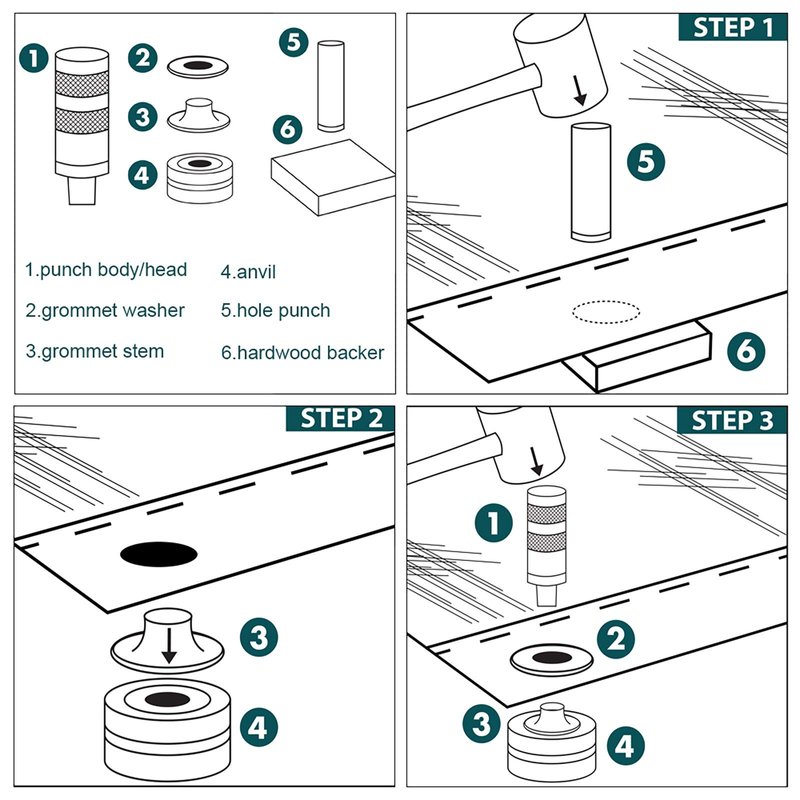 1
2
3
4
5
6

1.punch body/head
2.grommet washer
3.grommet stem
4.anvil
5.hole punch
6.hardwood backer

STEP 1
5
6

STEP 2
3
4

STEP 3
1
2
3
4