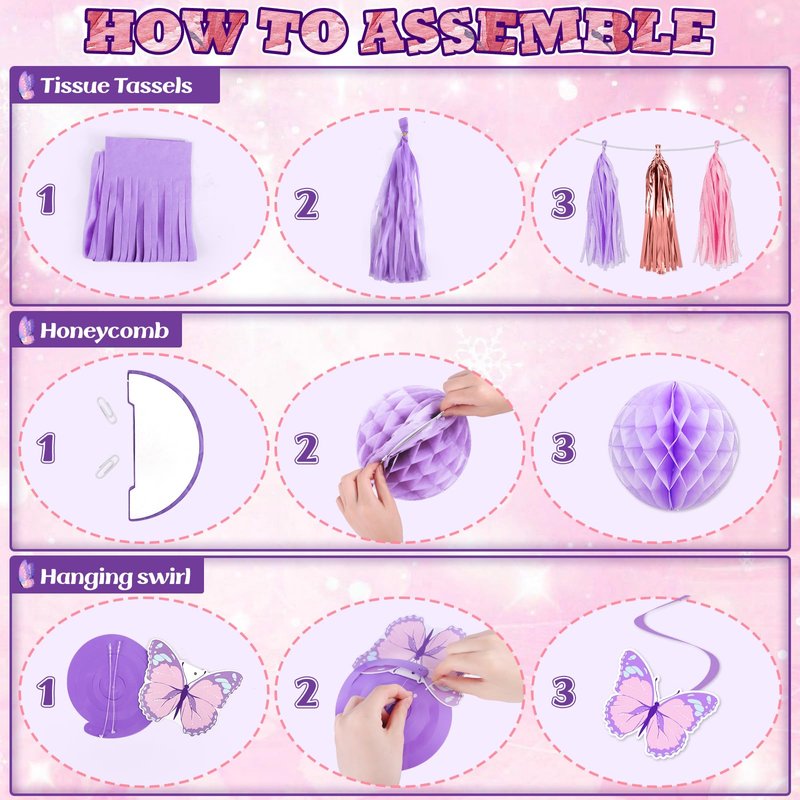 HOW TO ASSEMBLE

Tissue Tassels

1

2

3

Honeycomb

1

2

3

Hanging swirl

1

2

3