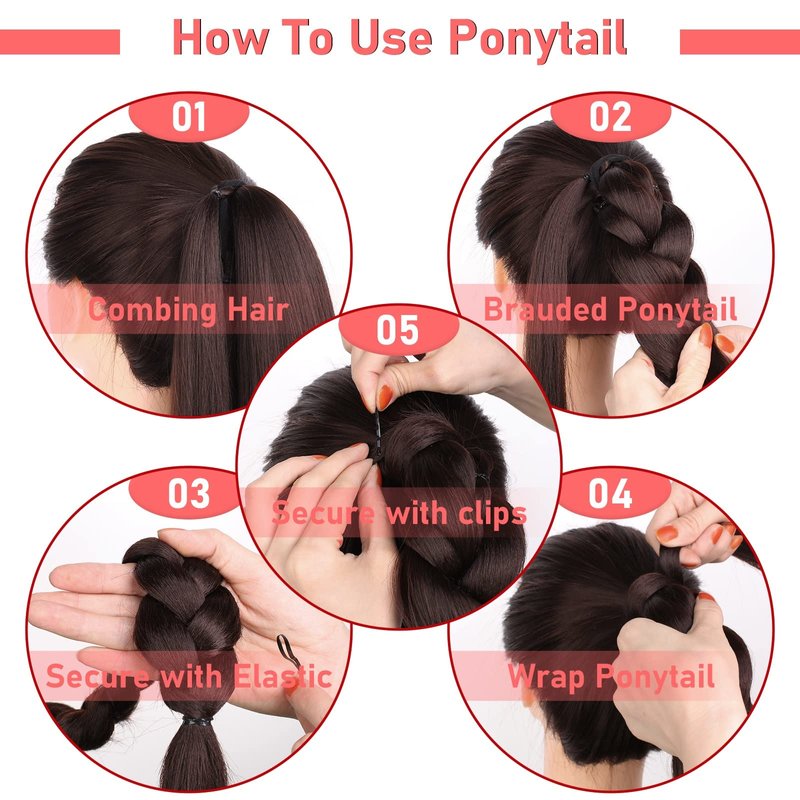 How To Use Ponytail

01
Combing Hair

02
Brauded Ponytail

05
Secure with clips

03
Secure with Elastic

04
Wrap Ponytail