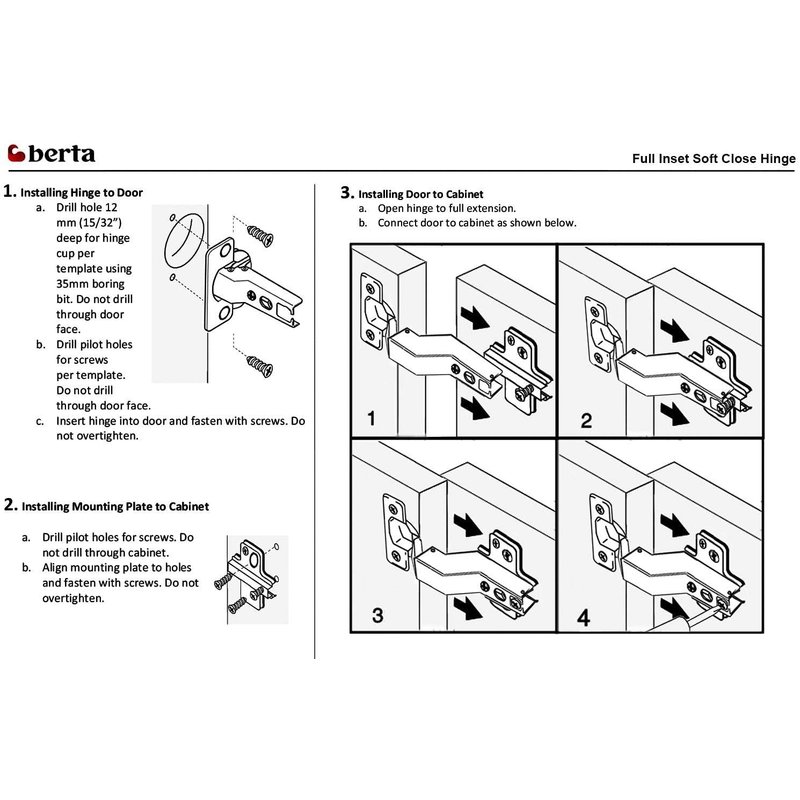 berta

Full Inset Soft Close Hinge

1. Installing Hinge to Door
a. Drill hole 12 mm (15/32") deep for hinge cup per template using 35mm boring bit. Do not drill through door face.
b. Drill pilot holes for screws per template. Do not drill through door face.
c. Insert hinge into door and fasten with screws. Do not overtighten.

2. Installing Mounting Plate to Cabinet
a. Drill pilot holes for screws. Do not drill through cabinet.
b. Align mounting plate to holes and fasten with screws. Do not overtighten.

3. Installing Door to Cabinet
a. Open hinge to full extension.
b. Connect door to cabinet as shown below.

1

2

3

4