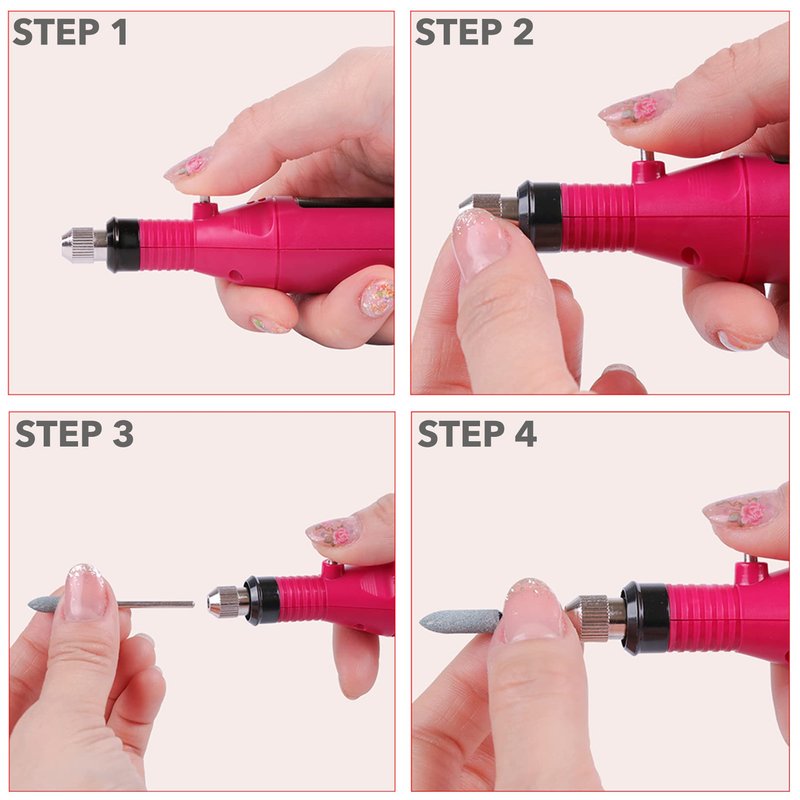 STEP 1

STEP 2

STEP 3

STEP 4