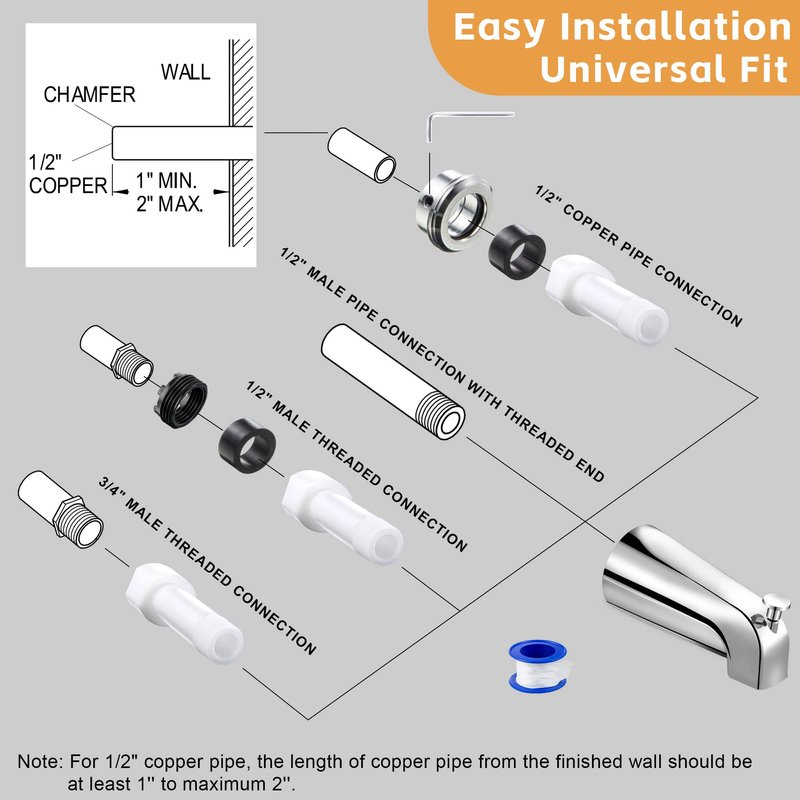 Easy Installation
Universal Fit

WALL
CHAMFER
1/2"
COPPER
1" MIN.
2" MAX.

1/2" COPPER PIPE CONNECTION

1/2" MALE PIPE CONNECTION WITH THREADED END

1/2" MALE THREADED CONNECTION

3/4" MALE THREADED CONNECTION

Note: For 1/2" copper pipe, the length of copper pipe from the finished wall should be at least 1'' to maximum 2''.