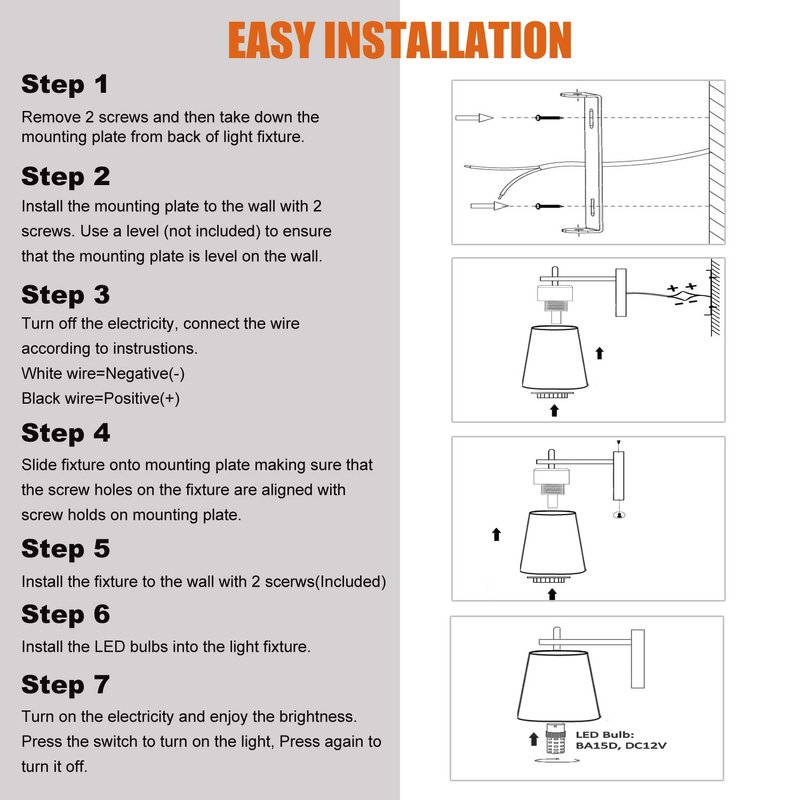 EASY INSTALLATION

Step 1

Remove 2 screws and then take down the mounting plate from back of light fixture.

Step 2

Install the mounting plate to the wall with 2 screws. Use a level (not included) to ensure that the mounting plate is level on the wall.

Step 3

Turn off the electricity, connect the wire according to instrustions.
White wire=Negative(-)
Black wire=Positive(+)

Step 4

Slide fixture onto mounting plate making sure that the screw holes on the fixture are aligned with screw holds on mounting plate.

Step 5

Install the fixture to the wall with 2 scerws(Included)

Step 6

Install the LED bulbs into the light fixture.

Step 7

Turn on the electricity and enjoy the brightness. Press the switch to turn on the light, Press again to turn it off.

LED Bulb:
BA15D, DC12V