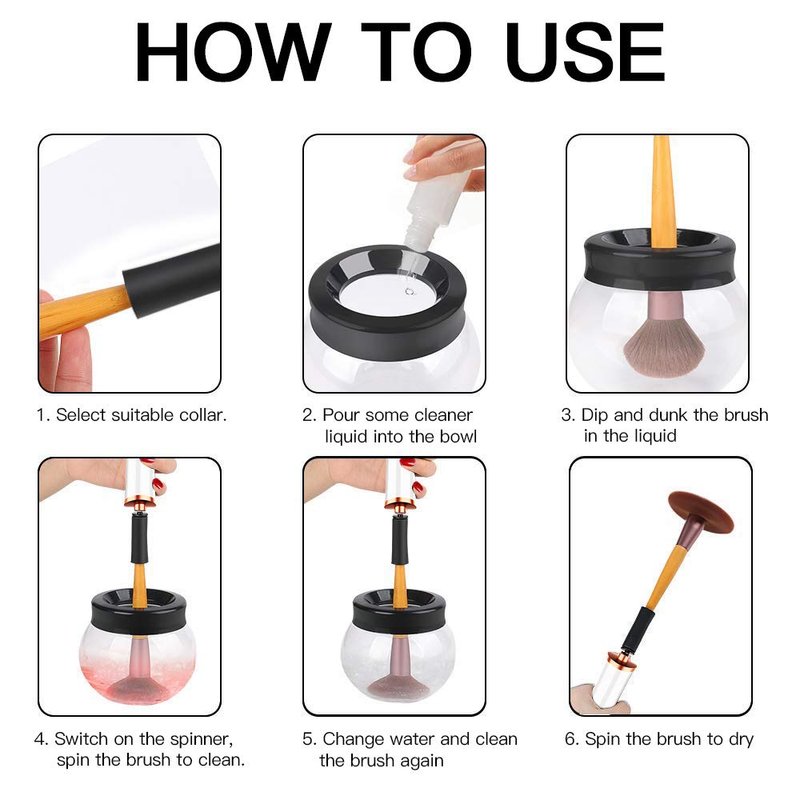 HOW TO USE

1. Select suitable collar.

2. Pour some cleaner liquid into the bowl

3. Dip and dunk the brush in the liquid

4. Switch on the spinner, spin the brush to clean.

5. Change water and clean the brush again

6. Spin the brush to dry