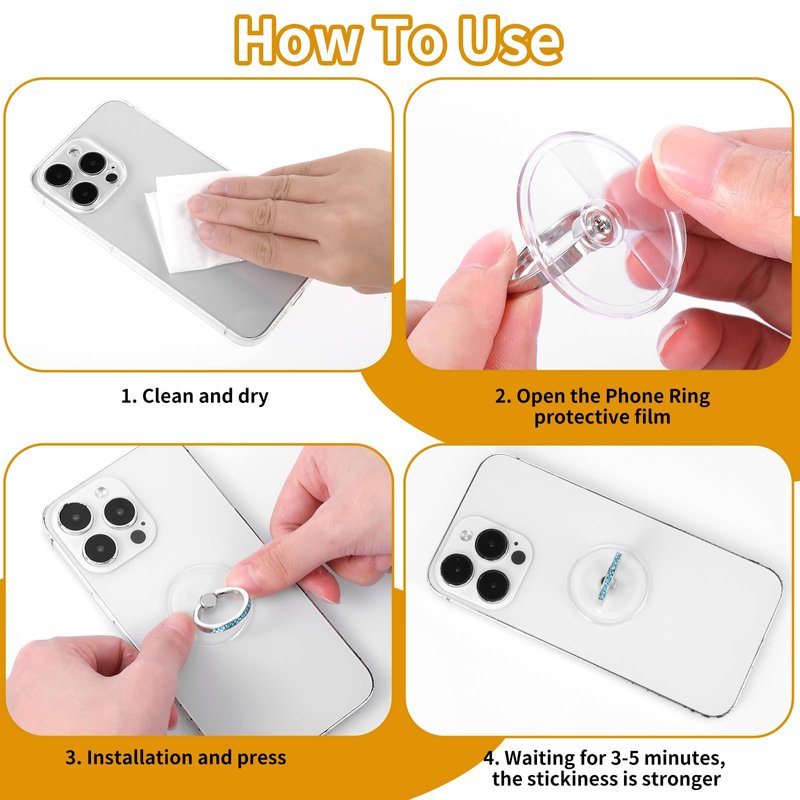 How To Use

1. Clean and dry

2. Open the Phone Ring protective film

3. Installation and press

4. Waiting for 3-5 minutes, the stickiness is stronger