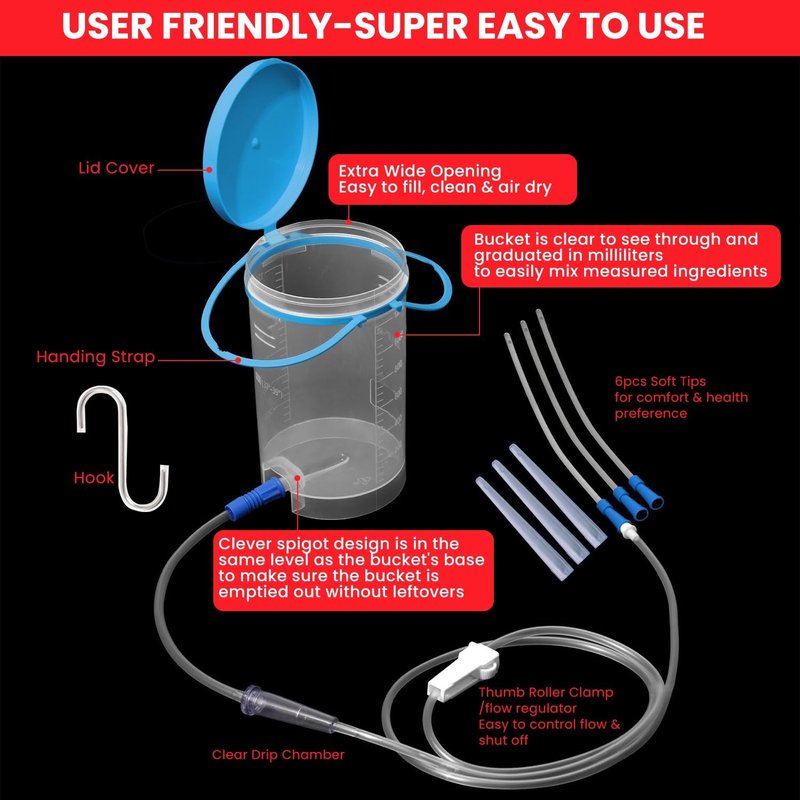 USER FRIENDLY-SUPER EASY TO USE

Lid Cover

Extra Wide Opening
Easy to fill, clean & air dry

Bucket is clear to see through and graduated in milliliters to easily mix measured ingredients

Handing Strap

6pcs Soft Tips for comfort & health preference

Hook

Clever spigot design is in the same level as the bucket's base to make sure the bucket is emptied out without leftovers

Thumb Roller Clamp /flow regulator
Easy to control flow & shut off

Clear Drip Chamber