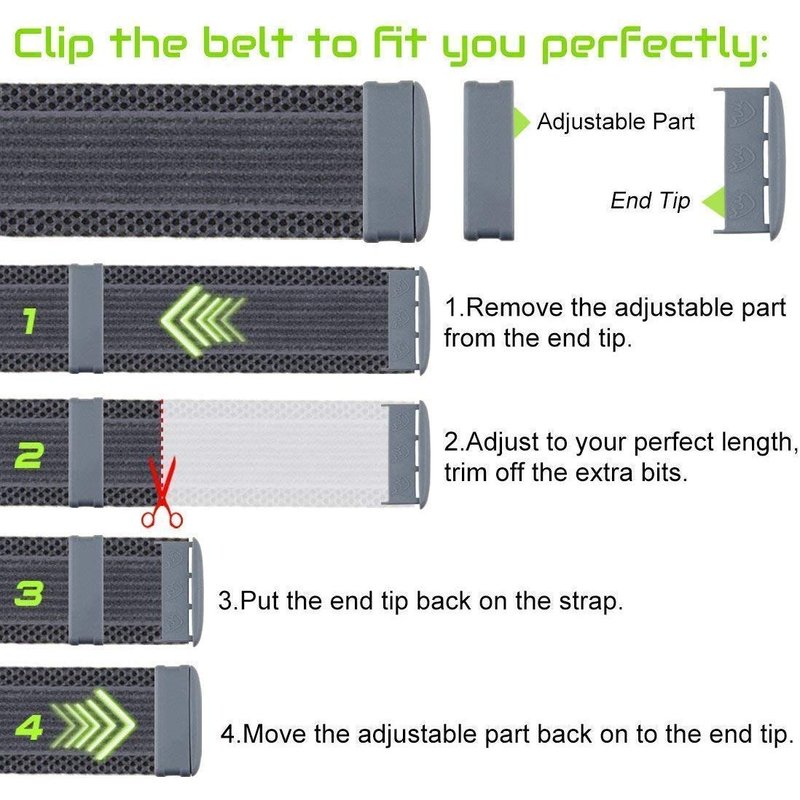 Clip the belt to fit you perfectly:

Adjustable Part

End Tip

1

1.Remove the adjustable part from the end tip.

2

2.Adjust to your perfect length, trim off the extra bits.

3

3.Put the end tip back on the strap.

4

4.Move the adjustable part back on to the end tip.