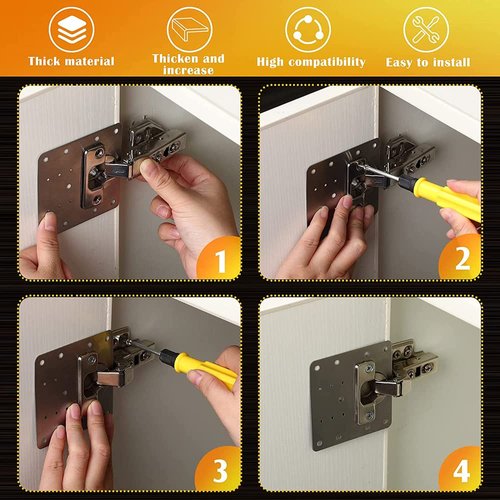 Thick material

Thicken and increase

High compatibility

Easy to install

1

2

3

4