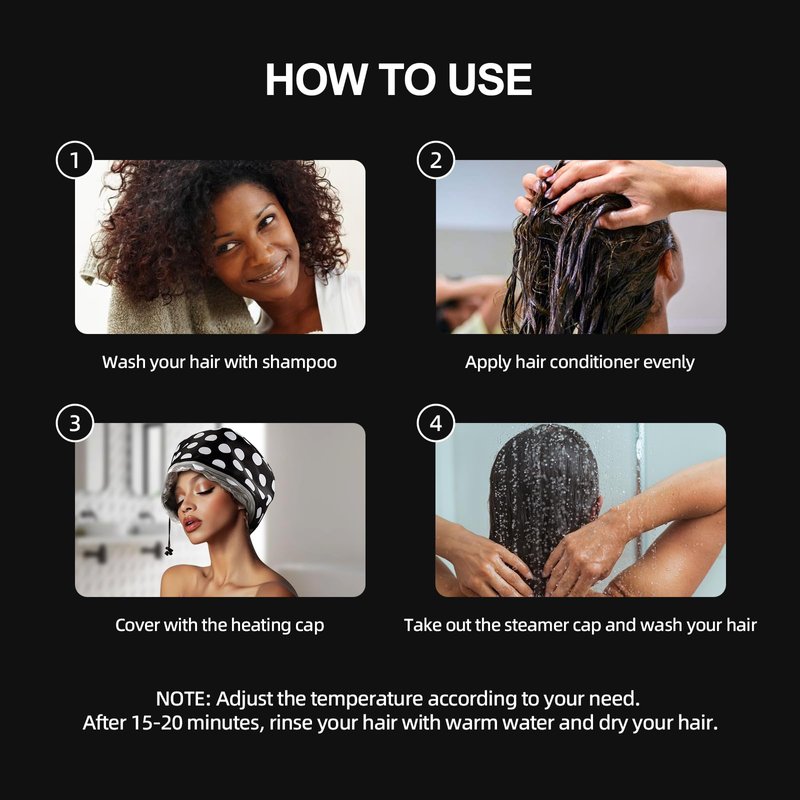 HOW TO USE

1

Wash your hair with shampoo

2

Apply hair conditioner evenly

3

Cover with the heating cap

4

Take out the steamer cap and wash your hair

NOTE: Adjust the temperature according to your need.
After 15-20 minutes, rinse your hair with warm water and dry your hair.