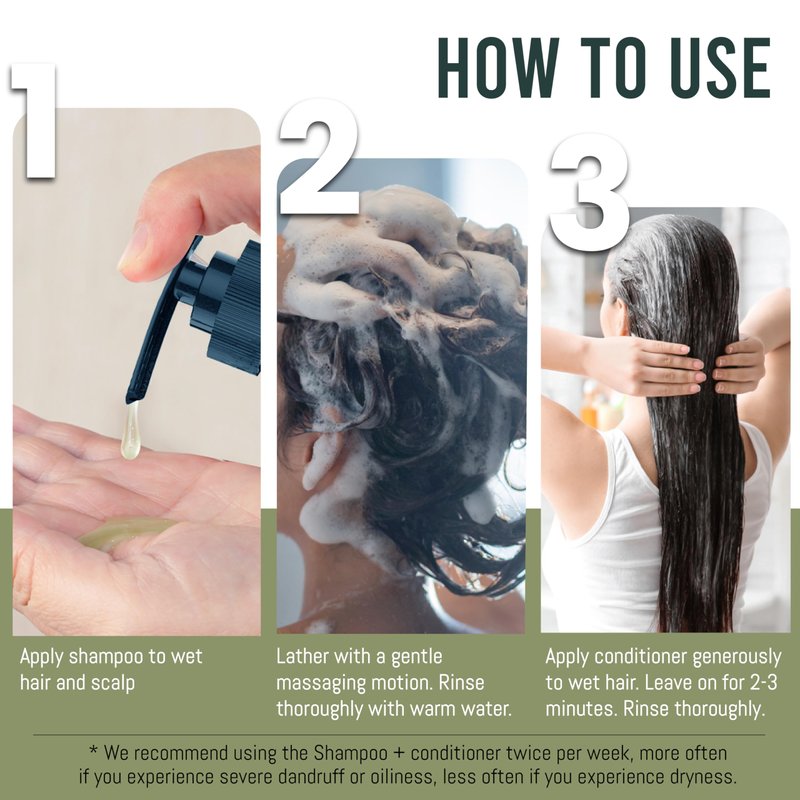 HOW TO USE

1

Apply shampoo to wet hair and scalp

2

Lather with a gentle massaging motion. Rinse thoroughly with warm water.

3

Apply conditioner generously to wet hair. Leave on for 2-3 minutes. Rinse thoroughly.

* We recommend using the Shampoo + conditioner twice per week, more often if you experience severe dandruff or oiliness, less often if you experience dryness.