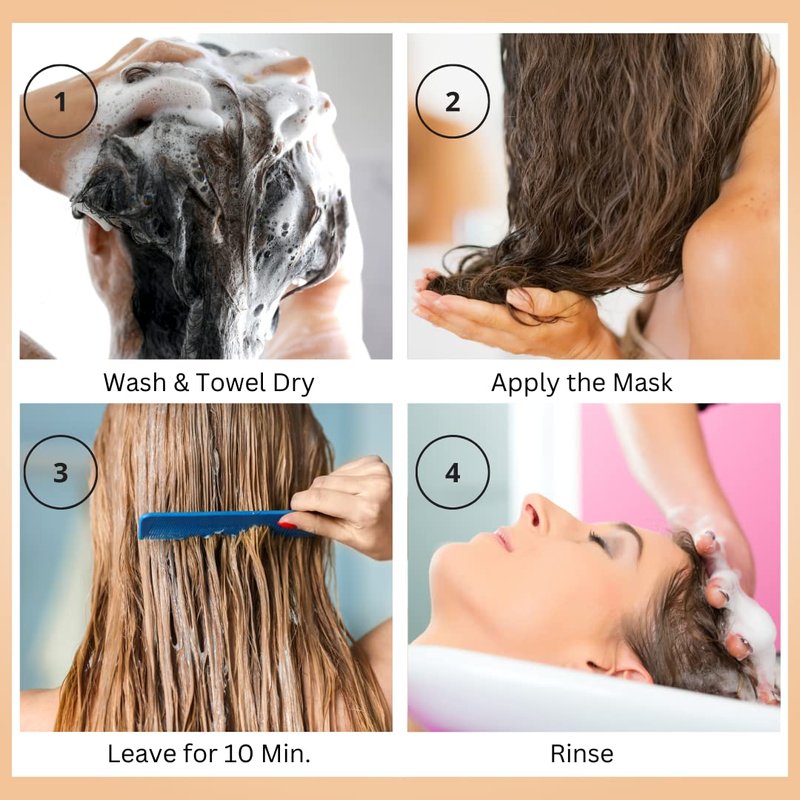 1

Wash & Towel Dry

2

Apply the Mask

3

Leave for 10 Min.

4

Rinse