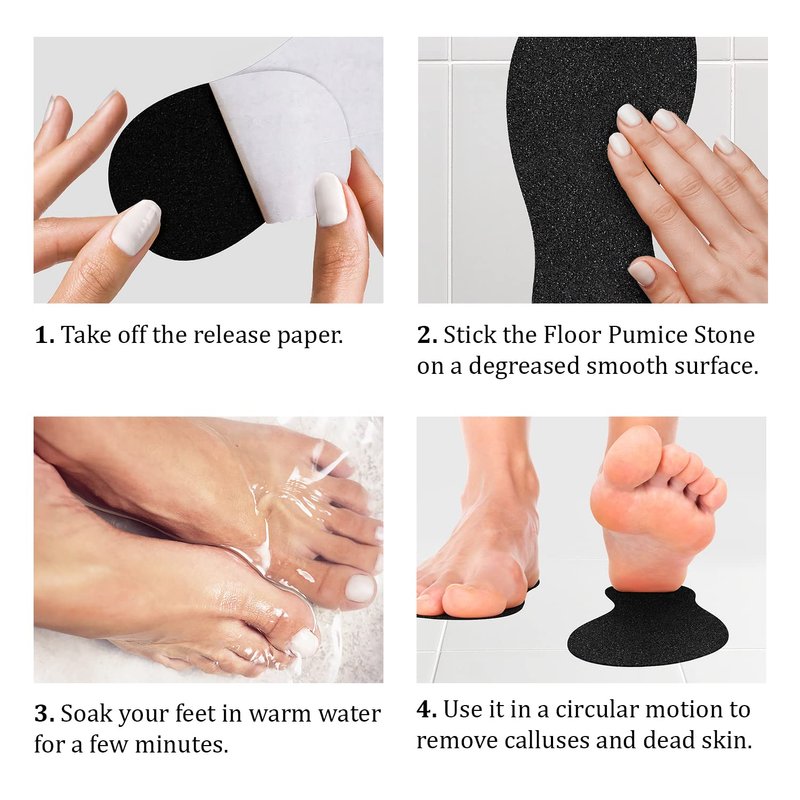 1. Take off the release paper.

2. Stick the Floor Pumice Stone on a degreased smooth surface.

3. Soak your feet in warm water for a few minutes.

4. Use it in a circular motion to remove calluses and dead skin.