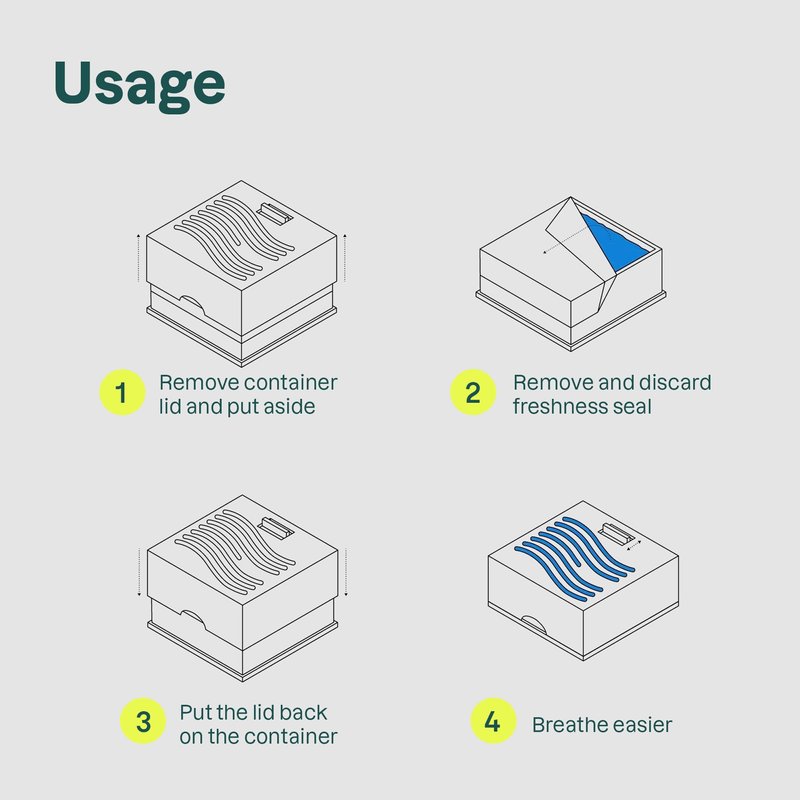 Usage

1 Remove container lid and put aside

2 Remove and discard freshness seal

3 Put the lid back on the container

4 Breathe easier