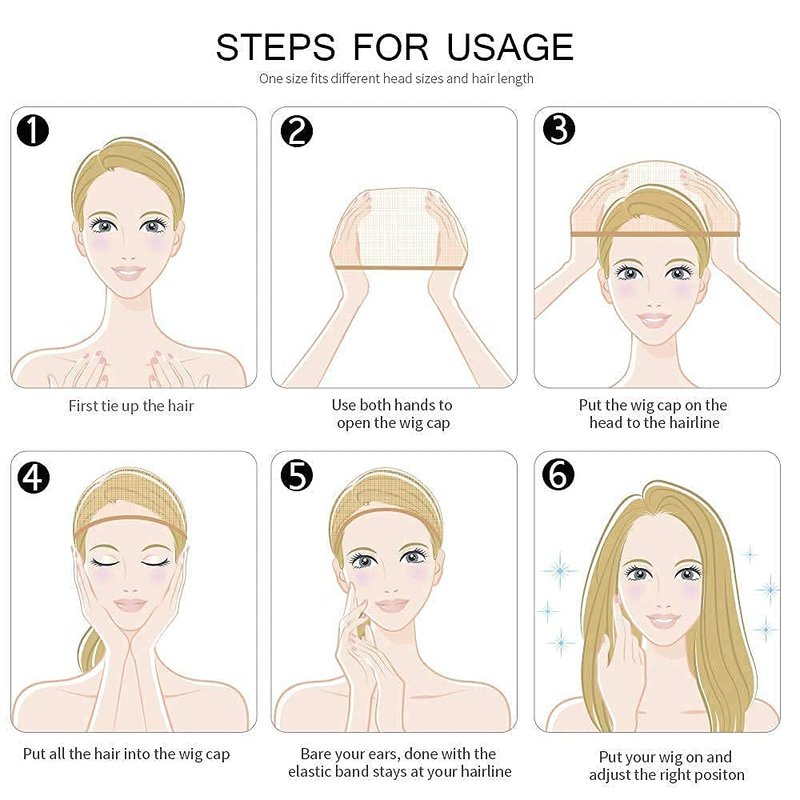 STEPS FOR USAGE

One size fits different head sizes and hair length

1

First tie up the hair

2

Use both hands to open the wig cap

3

Put the wig cap on the head to the hairline

4

Put all the hair into the wig cap

5

Bare your ears, done with the elastic band stays at your hairline

6

Put your wig on and adjust the right positon