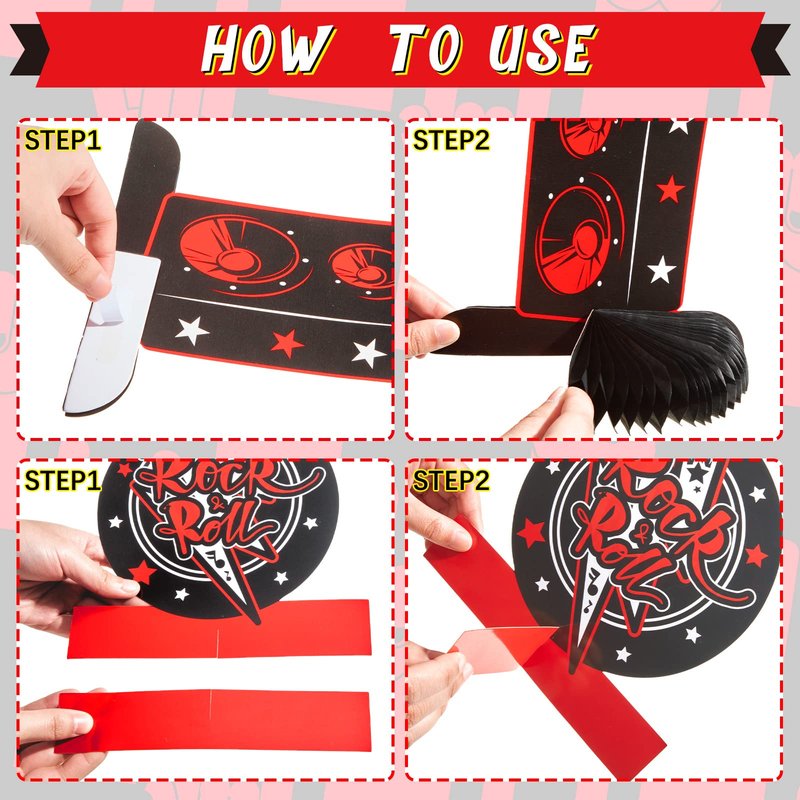 HOW TO USE

STEP1

STEP2

STEP1

Rock & Roll

STEP2

Rock & Roll