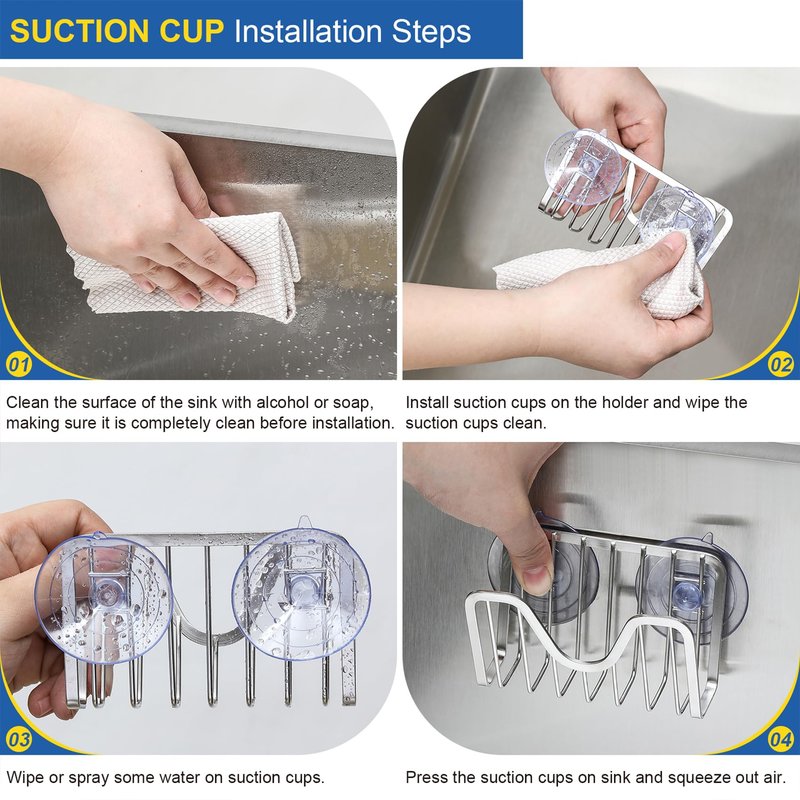 SUCTION CUP Installation Steps

01

02

Clean the surface of the sink with alcohol or soap, making sure it is completely clean before installation.

Install suction cups on the holder and wipe the suction cups clean.

03

04

Wipe or spray some water on suction cups.

Press the suction cups on sink and squeeze out air.