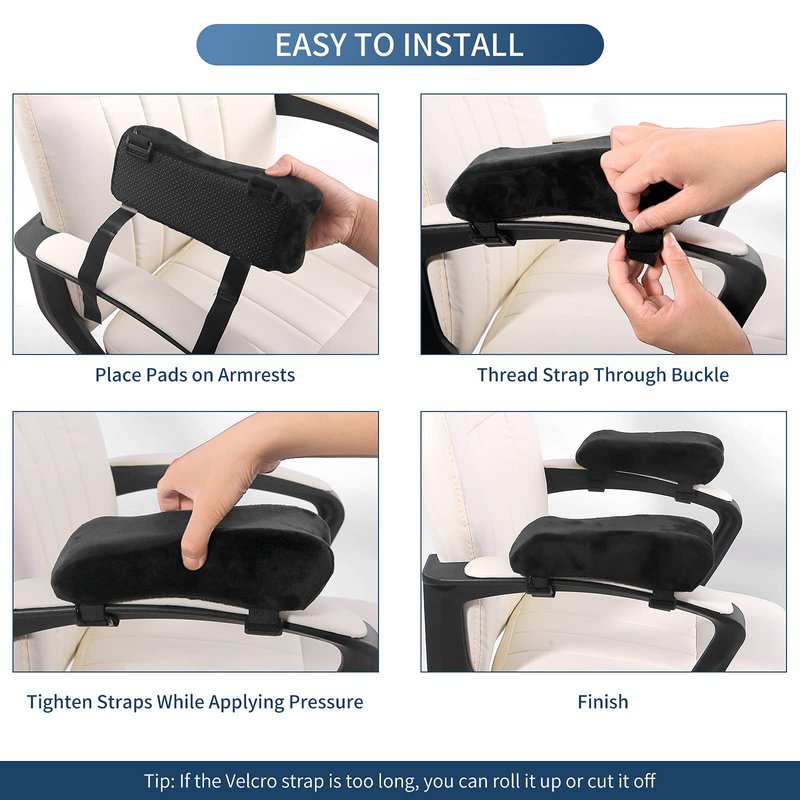 EASY TO INSTALL

Place Pads on Armrests

Thread Strap Through Buckle

Tighten Straps While Applying Pressure

Finish

Tip: If the Velcro strap is too long, you can roll it up or cut it off