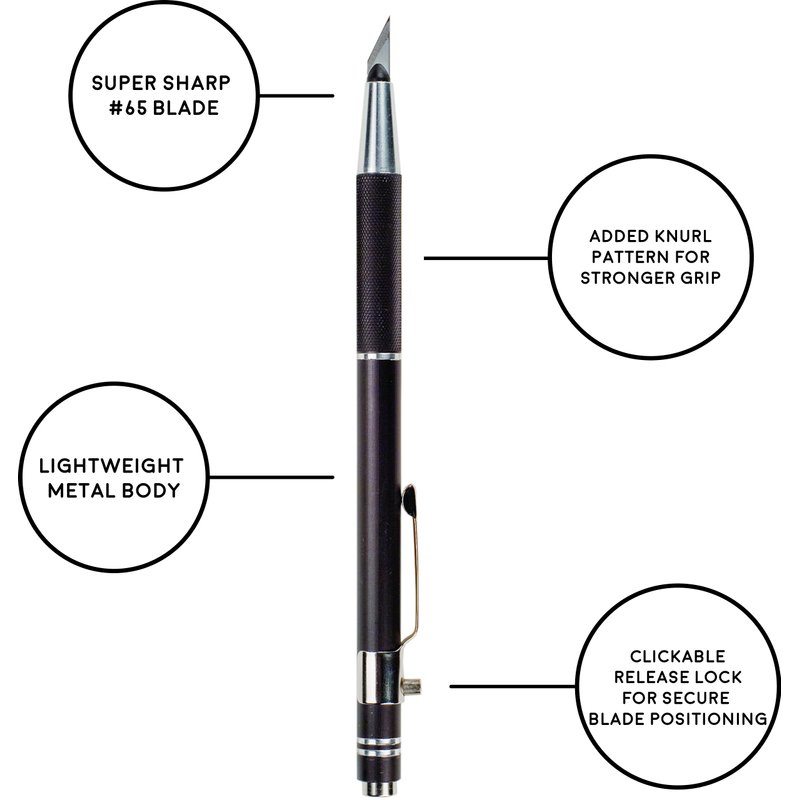 SUPER SHARP #65 BLADE

ADDED KNURL PATTERN FOR STRONGER GRIP

LIGHTWEIGHT METAL BODY

CLICKABLE RELEASE LOCK FOR SECURE BLADE POSITIONING