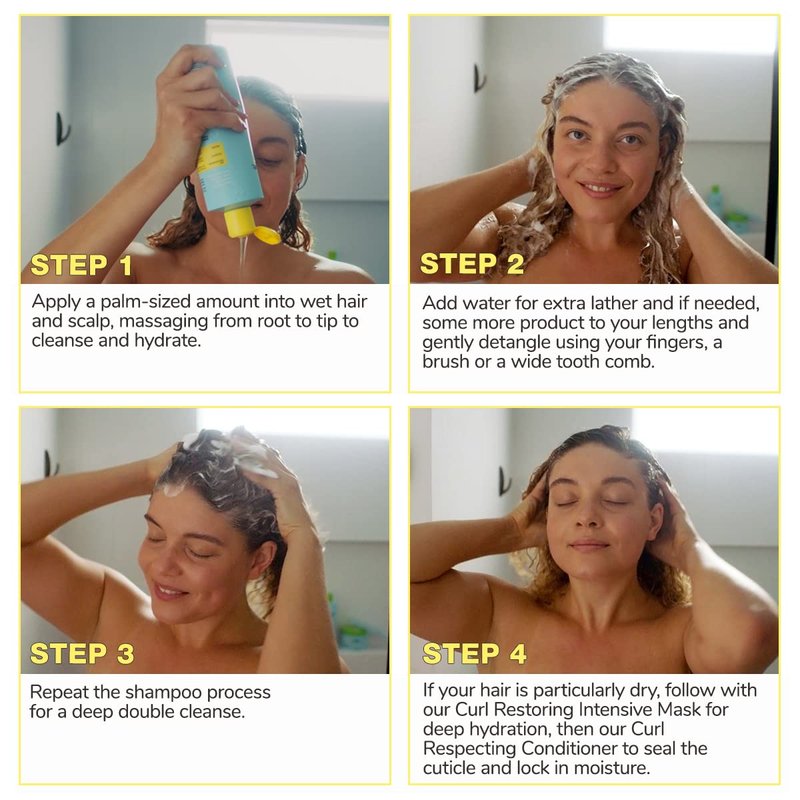 STEP 1

Apply a palm-sized amount into wet hair and scalp, massaging from root to tip to cleanse and hydrate.

STEP 2

Add water for extra lather and if needed, some more product to your lengths and gently detangle using your fingers, a brush or a wide tooth comb.

STEP 3

Repeat the shampoo process for a deep double cleanse.

STEP 4

If your hair is particularly dry, follow with our Curl Restoring Intensive Mask for deep hydration, then our Curl Respecting Conditioner to seal the cuticle and lock in moisture.