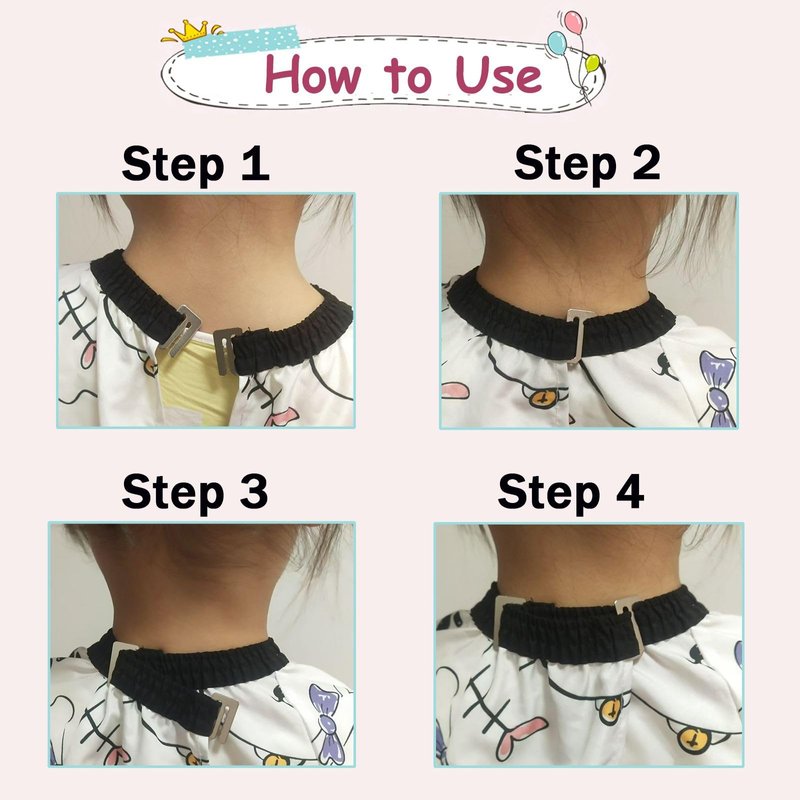 How to Use

Step 1

Step 2

Step 3

Step 4