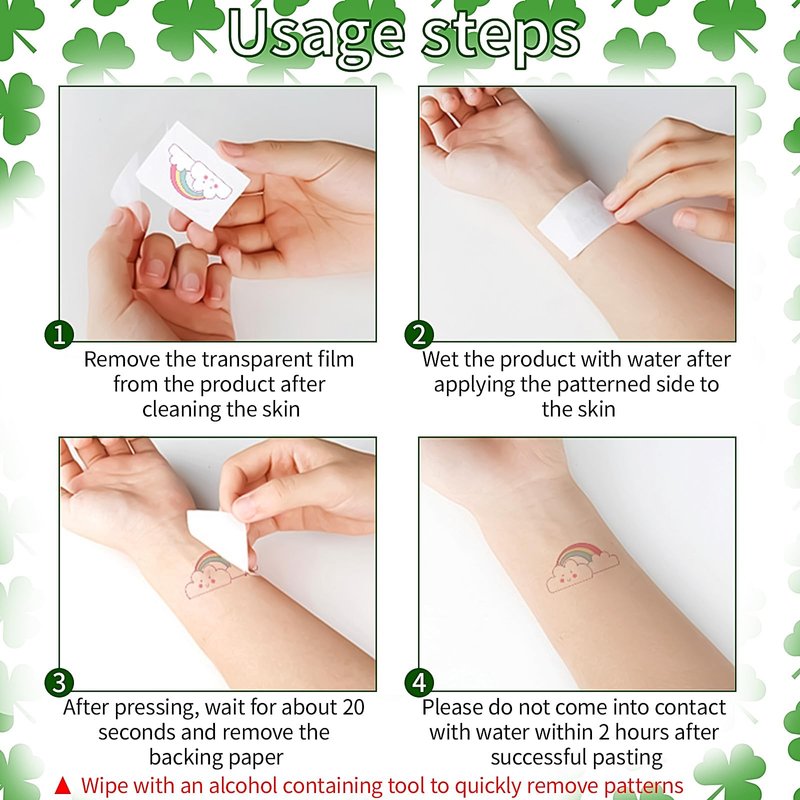 Usage steps

1
Remove the transparent film from the product after cleaning the skin

2
Wet the product with water after applying the patterned side to the skin

3
After pressing, wait for about 20 seconds and remove the backing paper

4
Please do not come into contact with water within 2 hours after successful pasting

▲ Wipe with an alcohol containing tool to quickly remove patterns