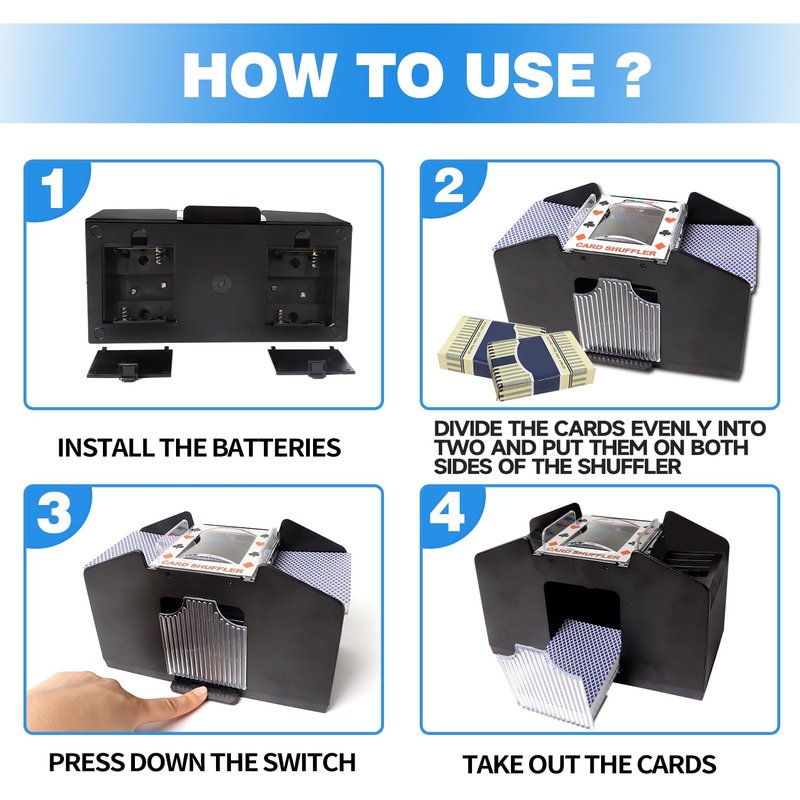 HOW TO USE ?

1

INSTALL THE BATTERIES

2

CARD SHUFFLER

DIVIDE THE CARDS EVENLY INTO TWO AND PUT THEM ON BOTH SIDES OF THE SHUFFLER

3

CARD SHUFFLER

PRESS DOWN THE SWITCH

4

CARD SHUFFLER

TAKE OUT THE CARDS