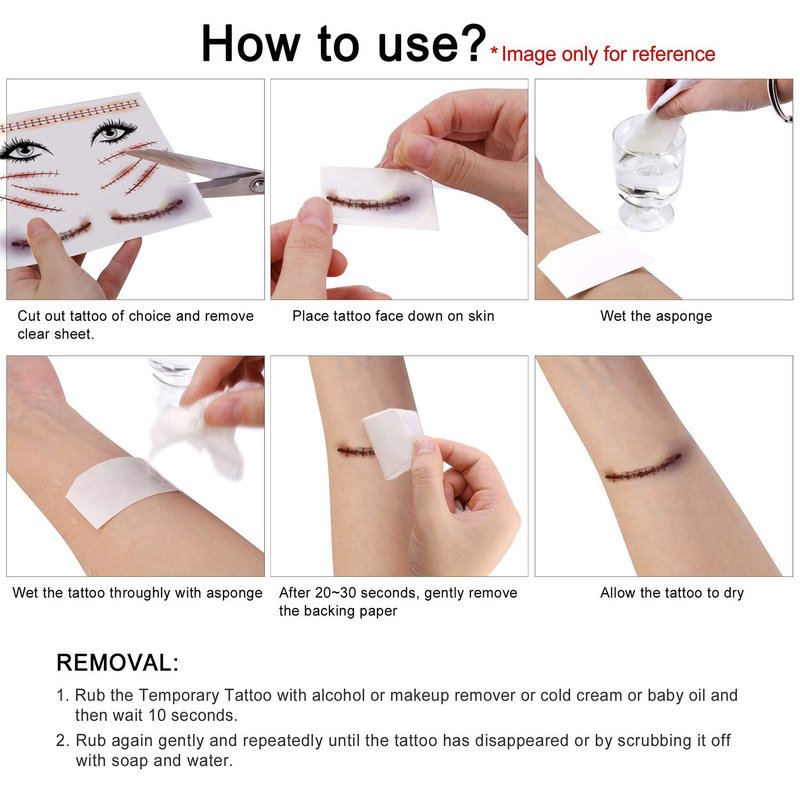 How to use? * Image only for reference

Cut out tattoo of choice and remove clear sheet.

Place tattoo face down on skin

Wet the asponge

Wet the tattoo throughly with asponge

After 20~30 seconds, gently remove the backing paper

Allow the tattoo to dry

REMOVAL:

1. Rub the Temporary Tattoo with alcohol or makeup remover or cold cream or baby oil and then wait 10 seconds.

2. Rub again gently and repeatedly until the tattoo has disappeared or by scrubbing it off with soap and water.