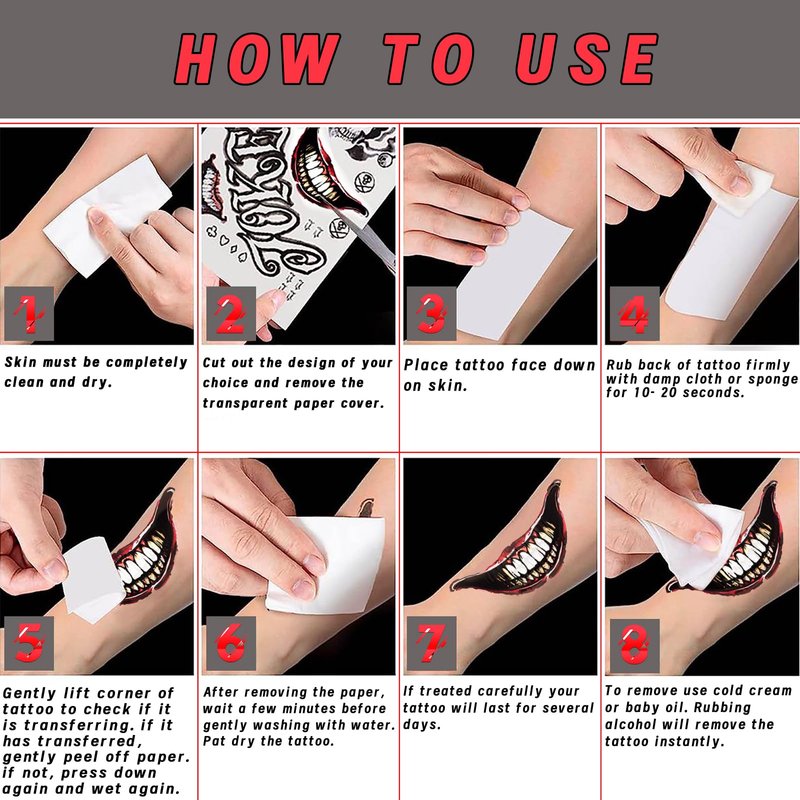 HOW TO USE

1
Skin must be completely clean and dry.

2
Cut out the design of your choice and remove the transparent paper cover.

3
Place tattoo face down on skin.

4
Rub back of tattoo firmly with damp cloth or sponge for 10- 20 seconds.

5
Gently lift corner of tattoo to check if it is transferring. if it has transferred, gently peel off paper. if not, press down again and wet again.

6
After removing the paper, wait a few minutes before gently washing with water. Pat dry the tattoo.

7
If treated carefully your tattoo will last for several days.

8
To remove use cold cream or baby oil. Rubbing alcohol will remove the tattoo instantly.