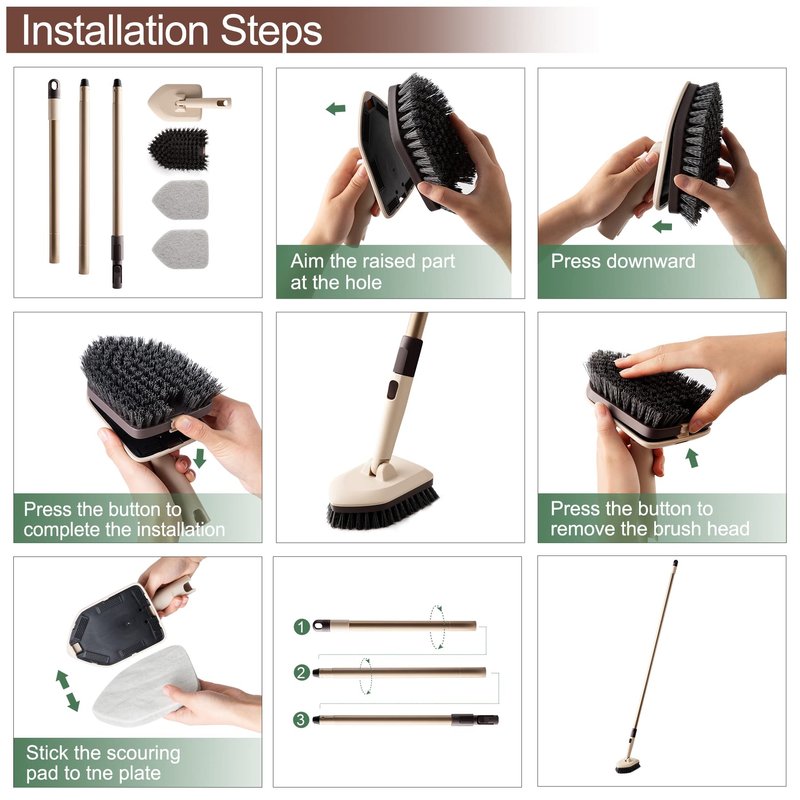 Installation Steps

Aim the raised part at the hole

Press downward

Press the button to complete the installation

Press the button to remove the brush head

Stick the scouring pad to tne plate

1

2

3