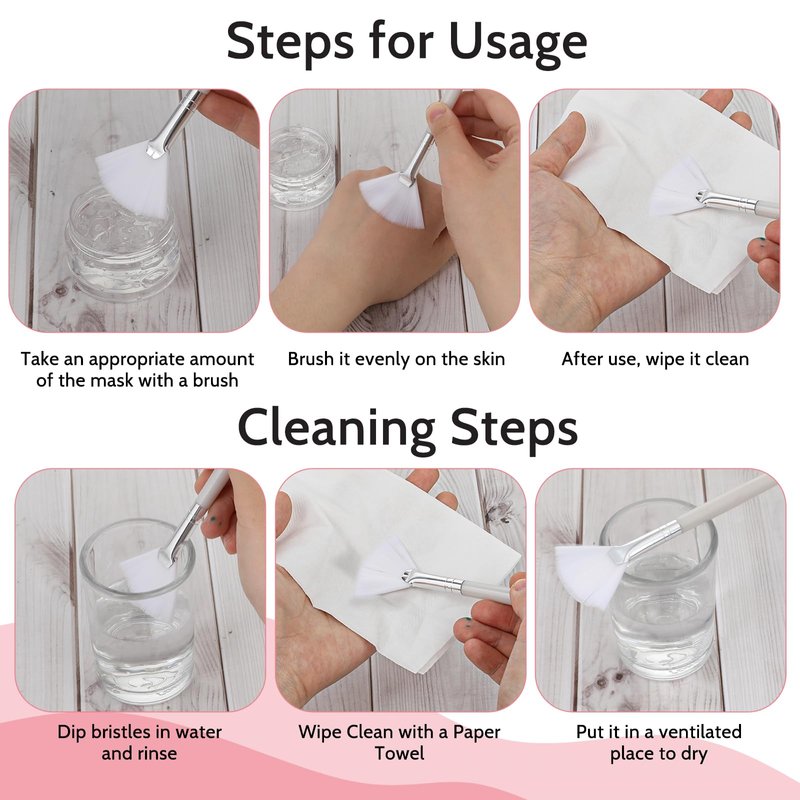 Steps for Usage

Take an appropriate amount of the mask with a brush

Brush it evenly on the skin

After use, wipe it clean

Cleaning Steps

Dip bristles in water and rinse

Wipe Clean with a Paper Towel

Put it in a ventilated place to dry