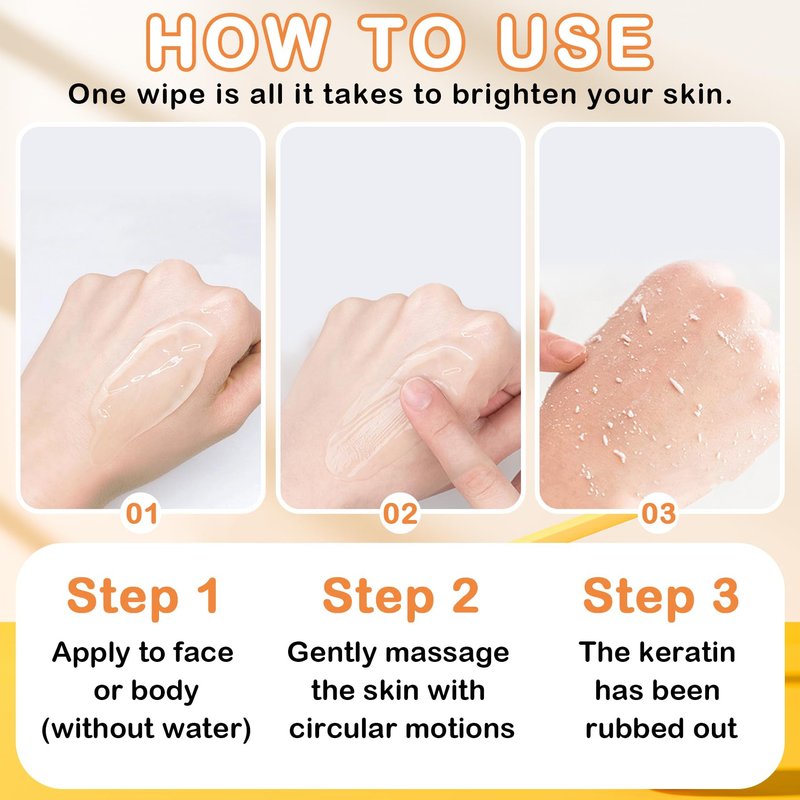 HOW TO USE

One wipe is all it takes to brighten your skin.

01

02

03

Step 1

Apply to face or body (without water)

Step 2

Gently massage the skin with circular motions

Step 3

The keratin has been rubbed out