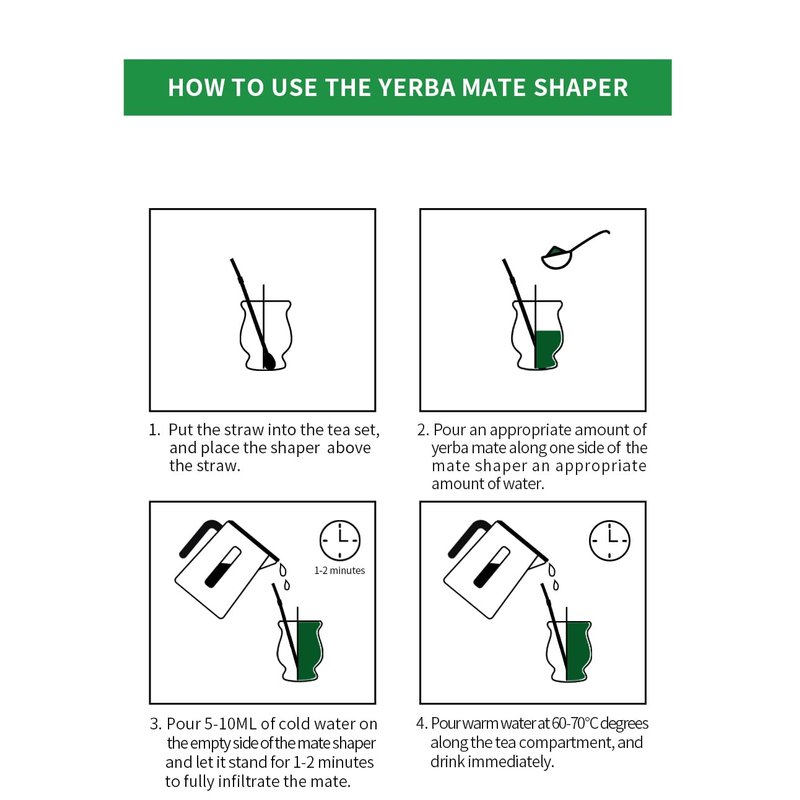 HOW TO USE THE YERBA MATE SHAPER

1. Put the straw into the tea set, and place the shaper above the straw.

2. Pour an appropriate amount of yerba mate along one side of the mate shaper an appropriate amount of water.

1-2 minutes

3. Pour 5-10ML of cold water on the empty side of the mate shaper and let it stand for 1-2 minutes to fully infiltrate the mate.

4. Pour warm water at 60-70°C degrees along the tea compartment, and drink immediately.