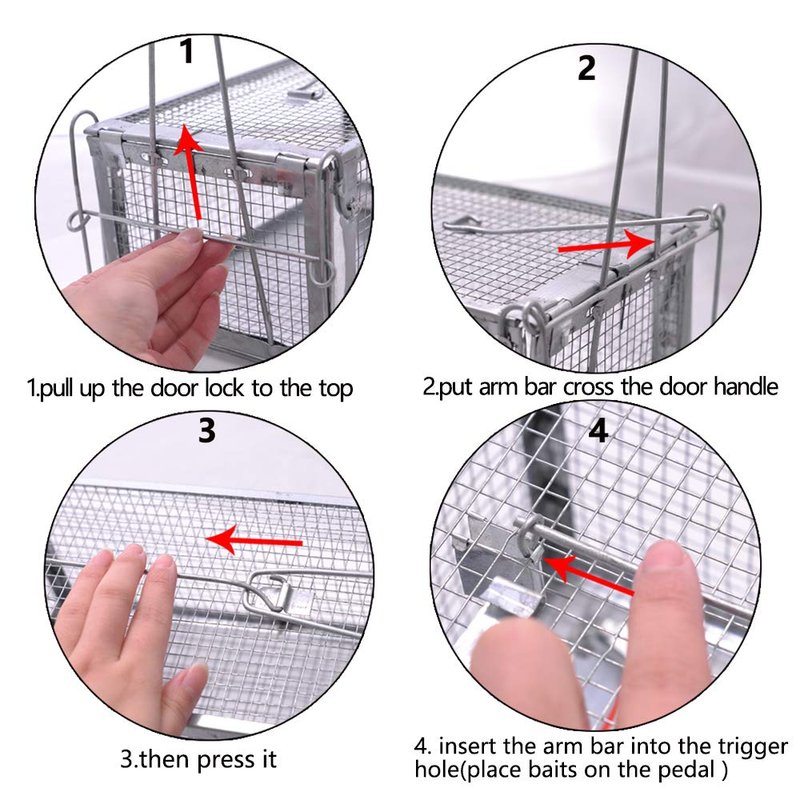 1

1.pull up the door lock to the top

2

2.put arm bar cross the door handle

3

3.then press it

4

4. insert the arm bar into the trigger hole(place baits on the pedal )