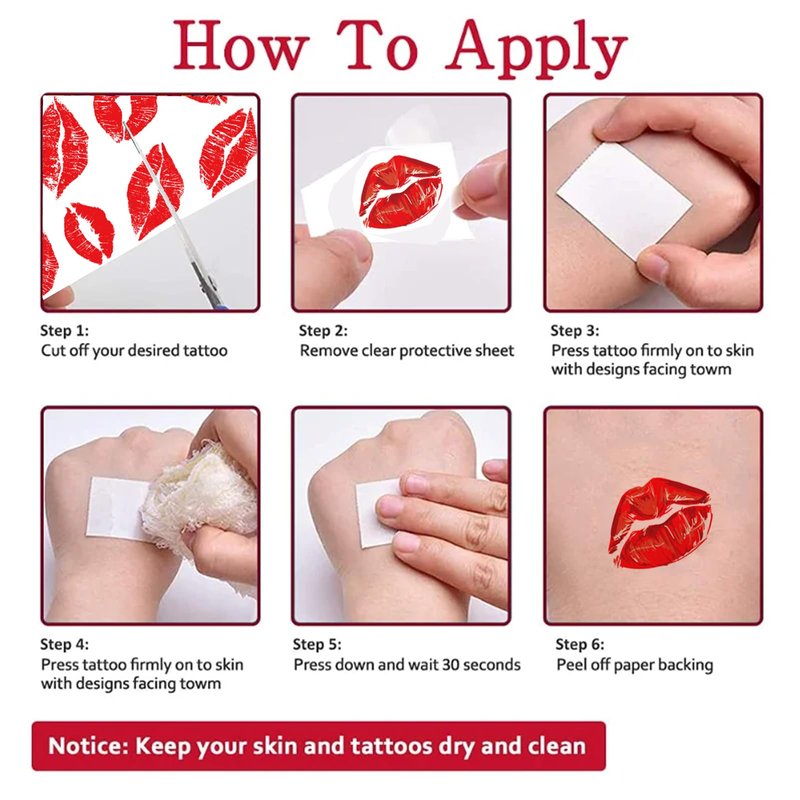 How To Apply

Step 1:
Cut off your desired tattoo

Step 2:
Remove clear protective sheet

Step 3:
Press tattoo firmly on to skin with designs facing towm

Step 4:
Press tattoo firmly on to skin with designs facing towm

Step 5:
Press down and wait 30 seconds

Step 6:
Peel off paper backing

Notice: Keep your skin and tattoos dry and clean