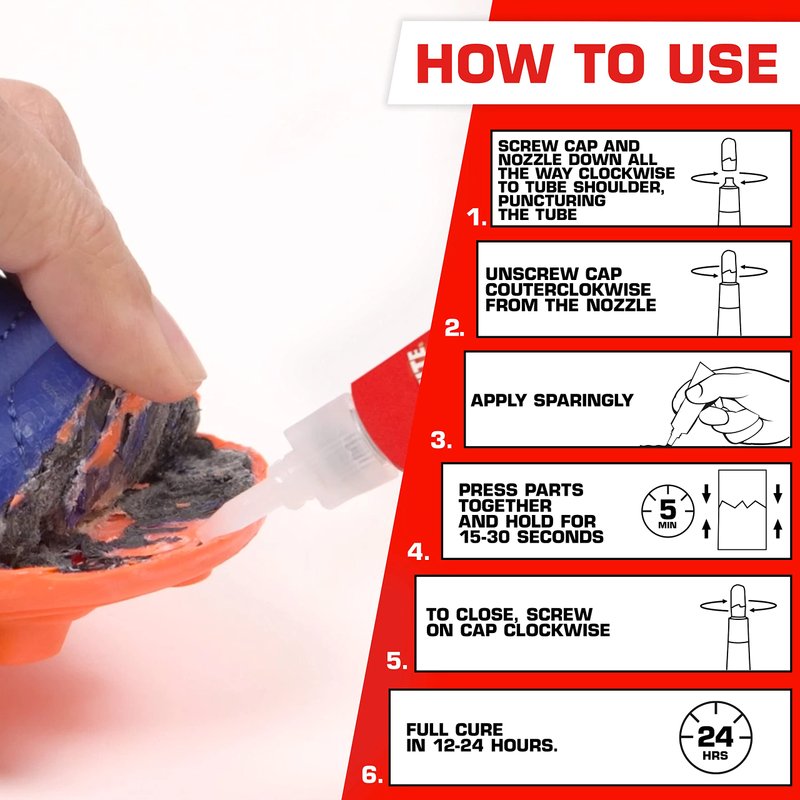 HOW TO USE

1. SCREW CAP AND NOZZLE DOWN ALL THE WAY CLOCKWISE TO TUBE SHOULDER, PUNCTURING THE TUBE

2. UNSCREW CAP COUTERCLOKWISE FROM THE NOZZLE

3. APPLY SPARINGLY

4. PRESS PARTS TOGETHER AND HOLD FOR 15-30 SECONDS

5 MIN

5. TO CLOSE, SCREW ON CAP CLOCKWISE

6. FULL CURE IN 12-24 HOURS.

24 HRS