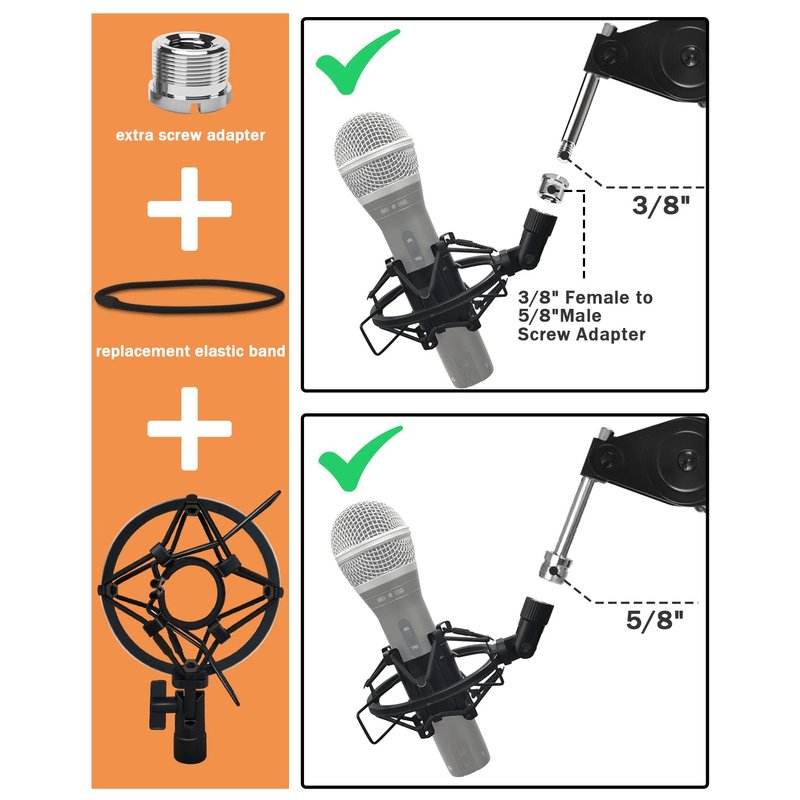 extra screw adapter

replacement elastic band

3/8"

3/8" Female to 5/8"Male Screw Adapter

5/8"