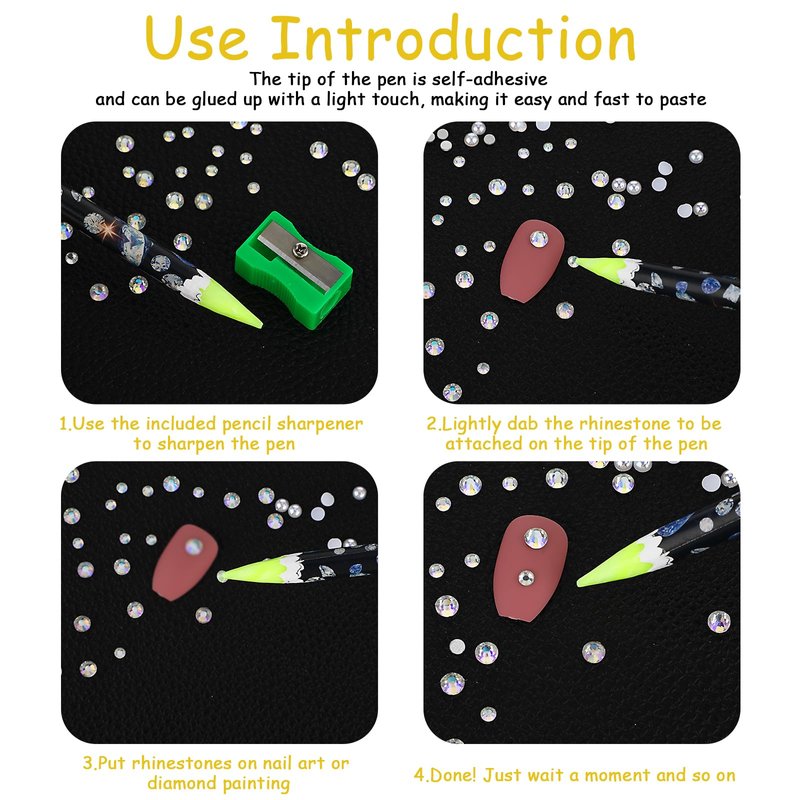 Use Introduction

The tip of the pen is self-adhesive and can be glued up with a light touch, making it easy and fast to paste

1.Use the included pencil sharpener to sharpen the pen

2.Lightly dab the rhinestone to be attached on the tip of the pen

3.Put rhinestones on nail art or diamond painting

4.Done! Just wait a moment and so on