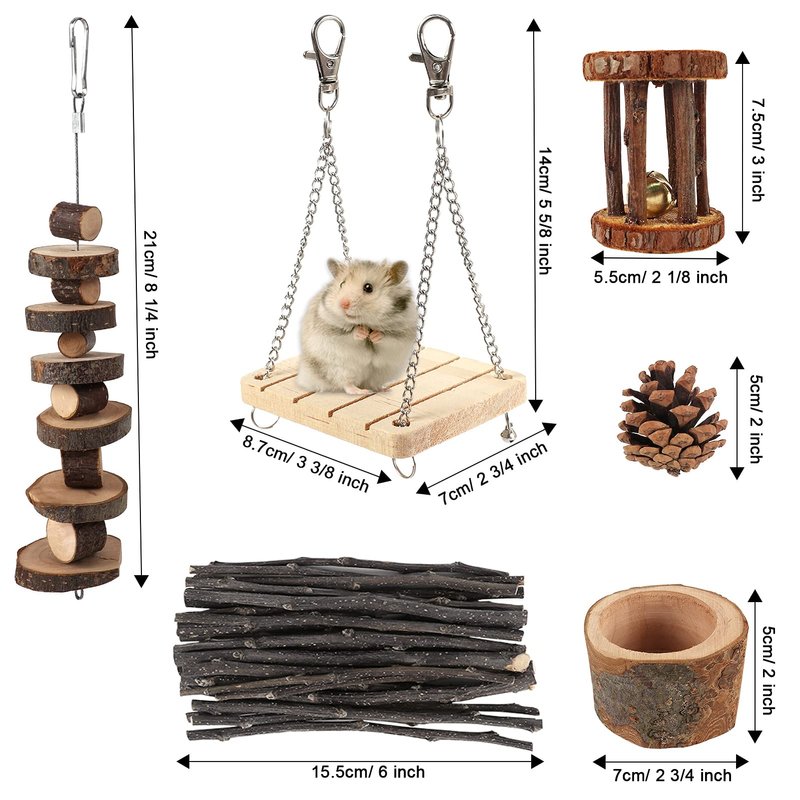 21cm/ 8 1/4 inch

14cm/ 5 5/8 inch

8.7cm/ 3 3/8 inch

7cm/ 2 3/4 inch

7.5cm/ 3 inch

5.5cm/ 2 1/8 inch

5cm/ 2 inch

15.5cm/ 6 inch

5cm/ 2 inch

7cm/ 2 3/4 inch