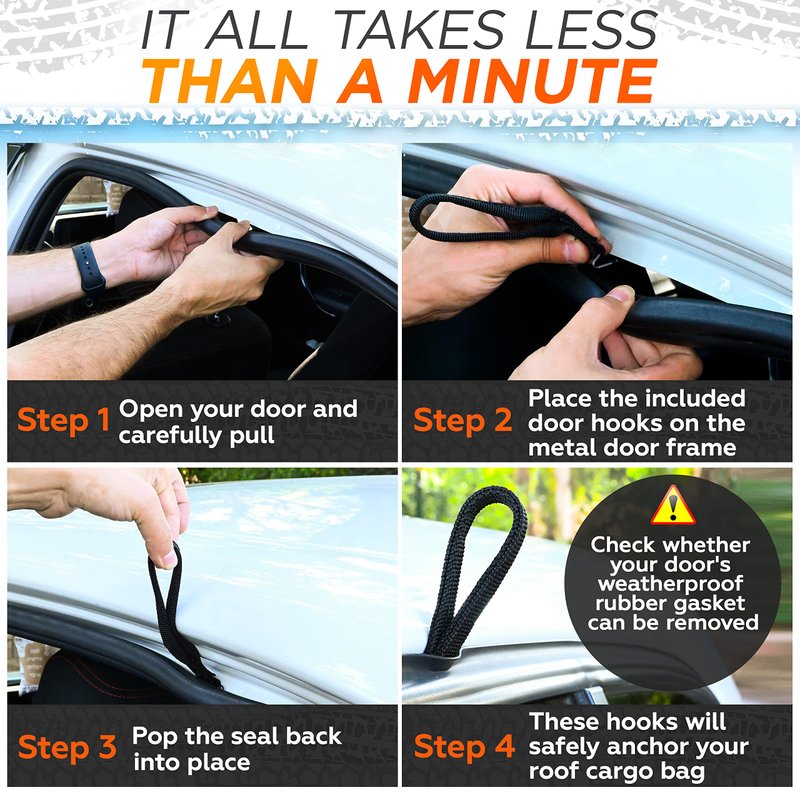 IT ALL TAKES LESS
THAN A MINUTE

Step 1 Open your door and carefully pull

Step 2 Place the included door hooks on the metal door frame

Step 3 Pop the seal back into place

Check whether your door's weatherproof rubber gasket can be removed

Step 4 These hooks will safely anchor your roof cargo bag