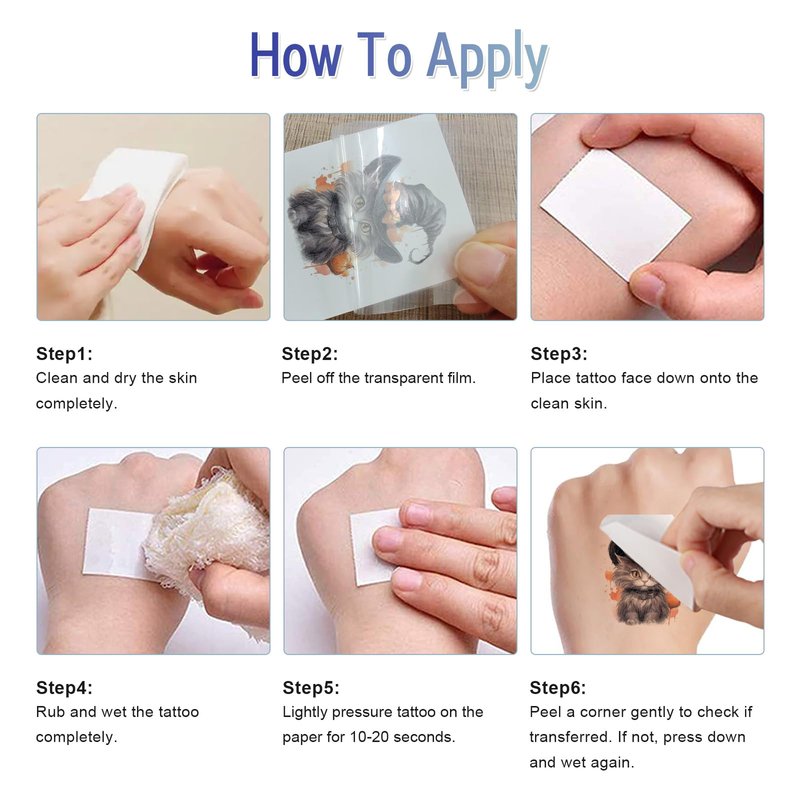 How To Apply

Step1:
Clean and dry the skin completely.

Step2:
Peel off the transparent film.

Step3:
Place tattoo face down onto the clean skin.

Step4:
Rub and wet the tattoo completely.

Step5:
Lightly pressure tattoo on the paper for 10-20 seconds.

Step6:
Peel a corner gently to check if transferred. If not, press down and wet again.