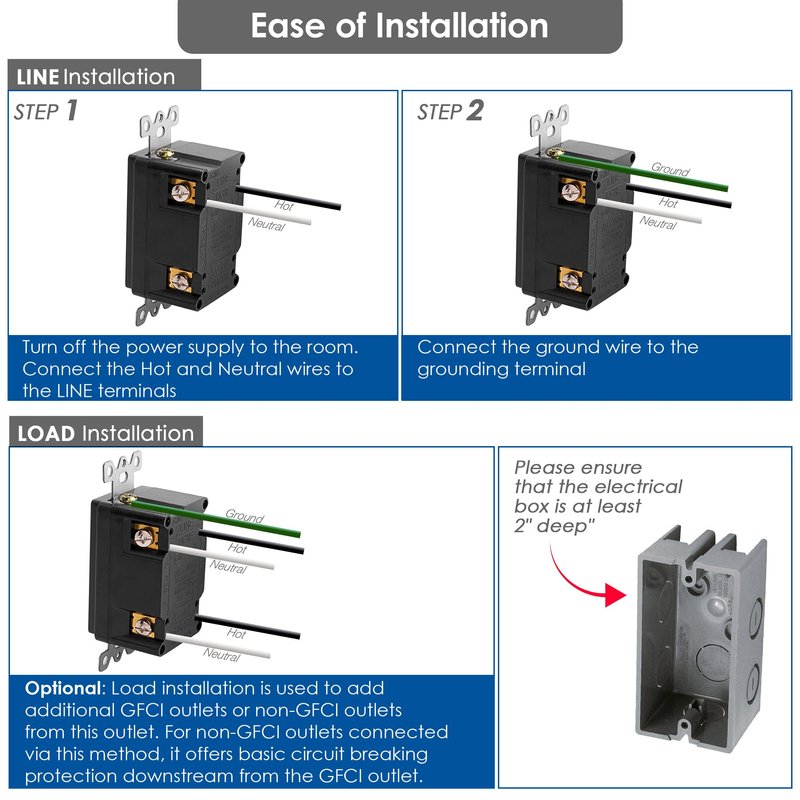 Ease of Installation

LINE Installation

STEP 1

Hot

Neutral

Turn off the power supply to the room. Connect the Hot and Neutral wires to the LINE terminals

STEP 2

Ground

Hot

Neutral

Connect the ground wire to the grounding terminal

LOAD Installation

Ground

Hot

Neutral

Hot

Neutral

Optional: Load installation is used to add additional GFCI outlets or non-GFCI outlets from this outlet. For non-GFCI outlets connected via this method, it offers basic circuit breaking protection downstream from the GFCI outlet.

Please ensure that the electrical box is at least 2" deep"