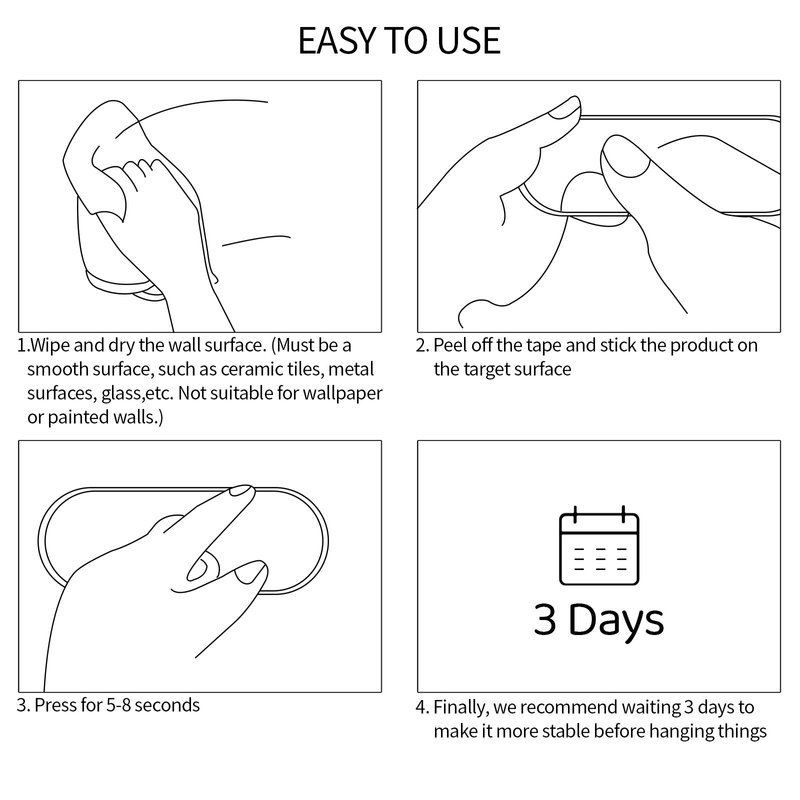 EASY TO USE

1.Wipe and dry the wall surface. (Must be a smooth surface, such as ceramic tiles, metal surfaces, glass,etc. Not suitable for wallpaper or painted walls.)

2. Peel off the tape and stick the product on the target surface

3. Press for 5-8 seconds

3 Days

4. Finally, we recommend waiting 3 days to make it more stable before hanging things