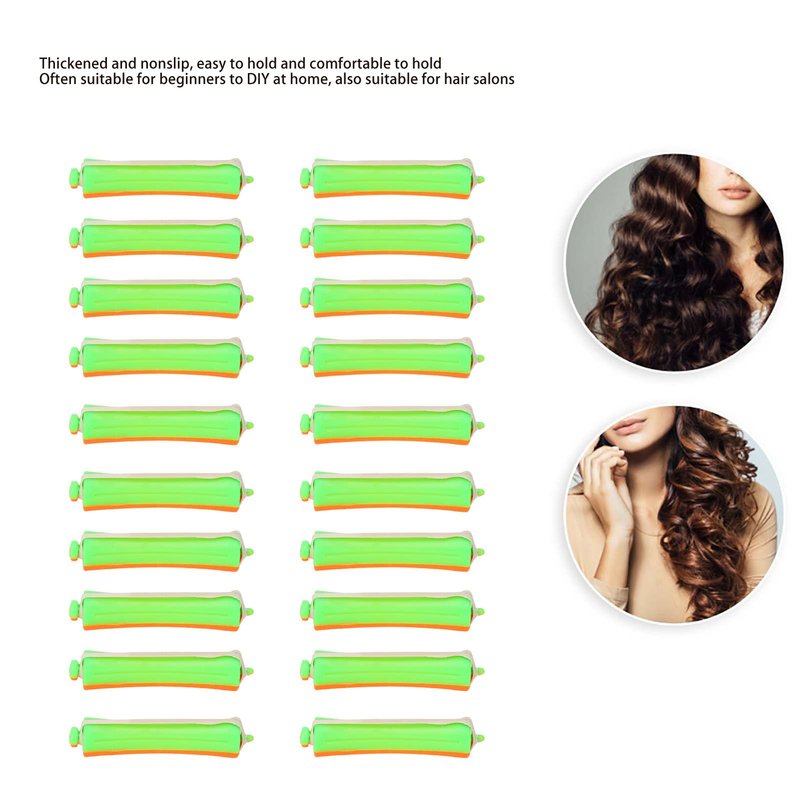 Thickened and nonslip, easy to hold and comfortable to hold
Often suitable for beginners to DIY at home, also suitable for hair salons