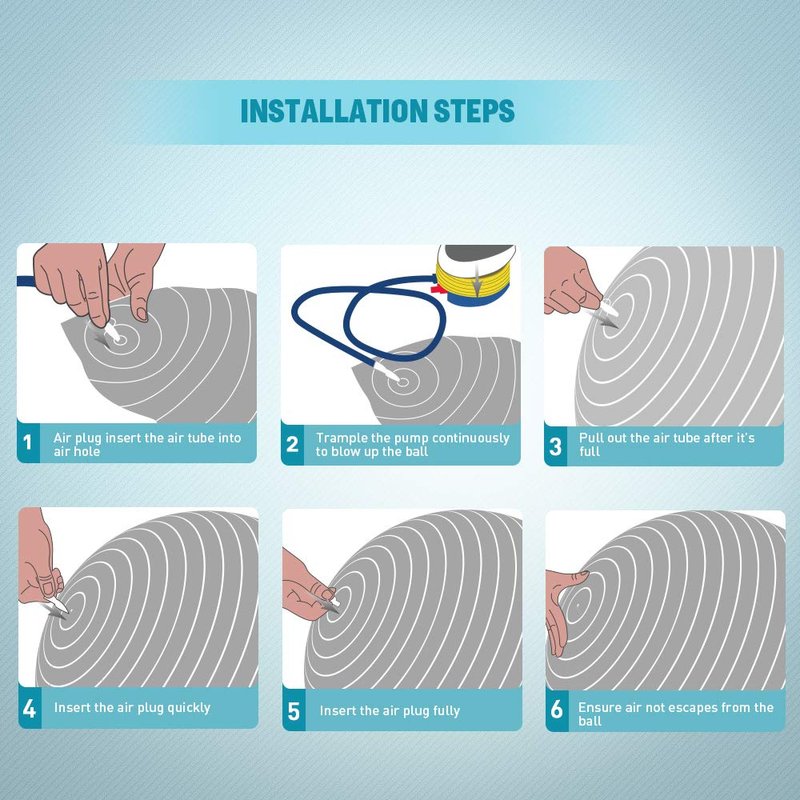 INSTALLATION STEPS

1 Air plug insert the air tube into air hole

2 Trample the pump continuously to blow up the ball

3 Pull out the air tube after it's full

4 Insert the air plug quickly

5 Insert the air plug fully

6 Ensure air not escapes from the ball